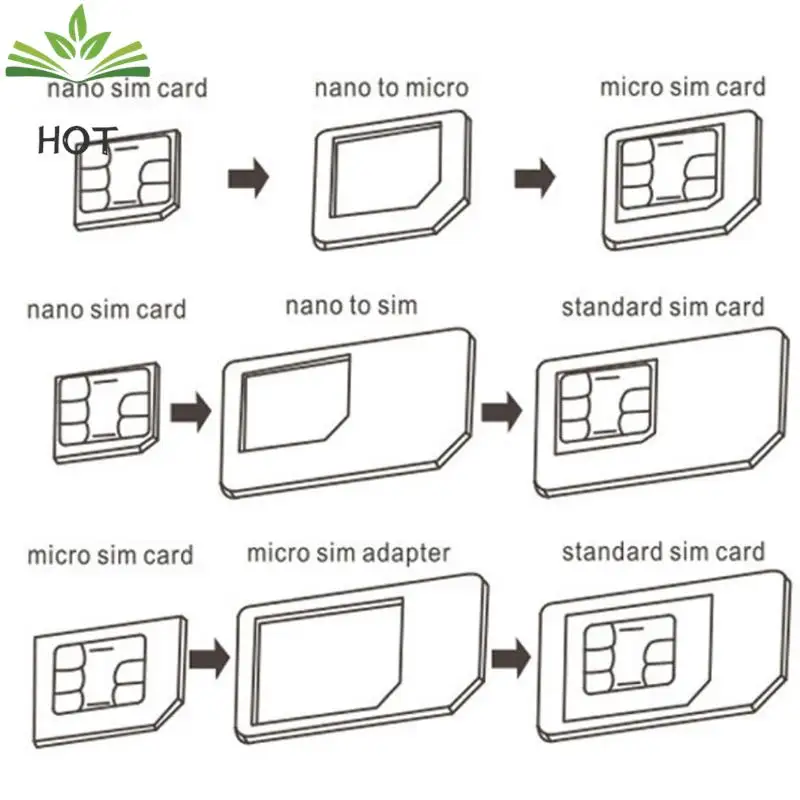 nano sim card
HOT
nano to micro
micro sim card
nano sim card
nano to sim
standard sim card
micro sim card
micro sim adapter
standard sim card