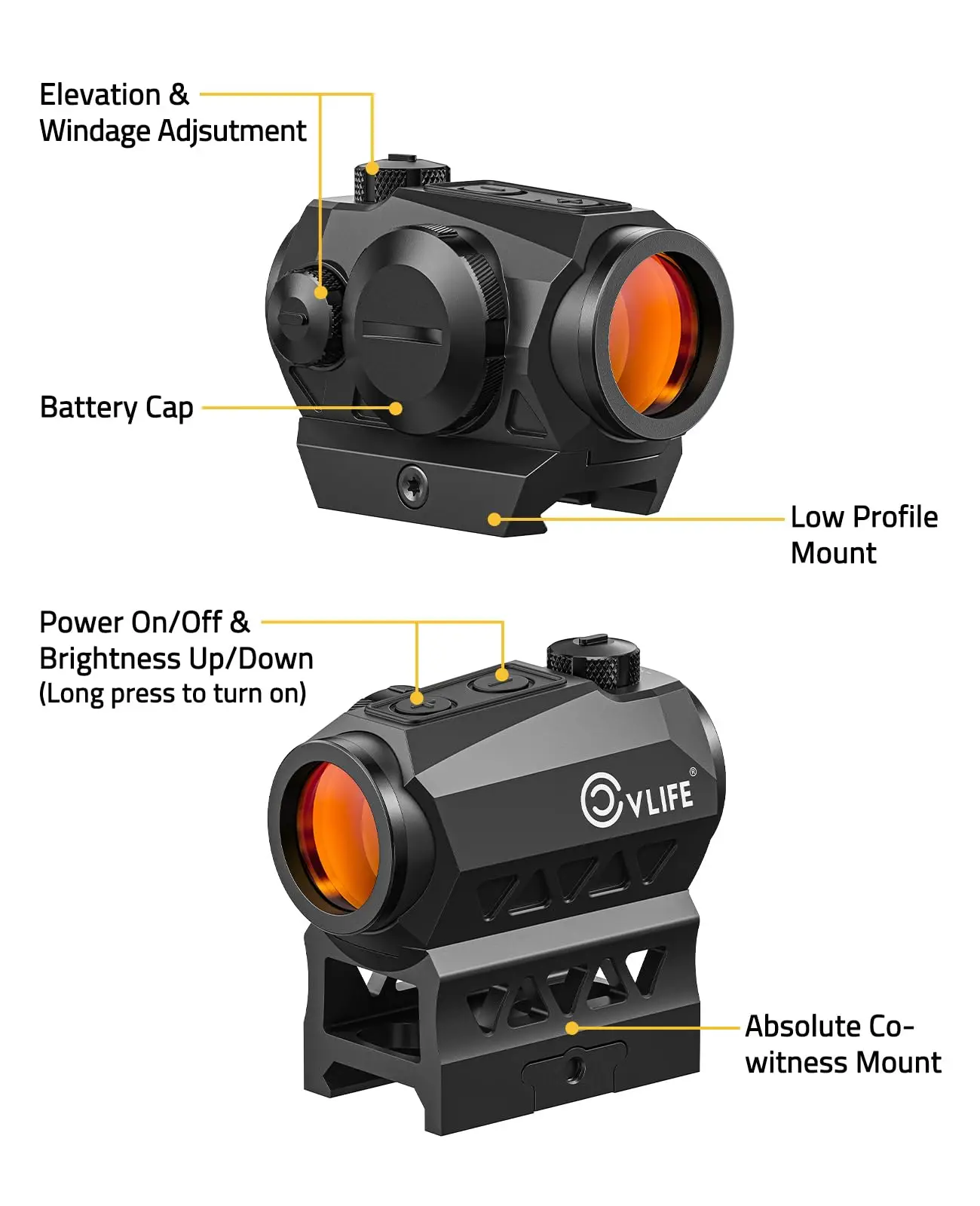 Elevation & Windage Adjsutment

Battery Cap

Low Profile Mount

Power On/Off & Brightness Up/Down (Long press to turn on)

CVLIFE®

Absolute Co-witness Mount