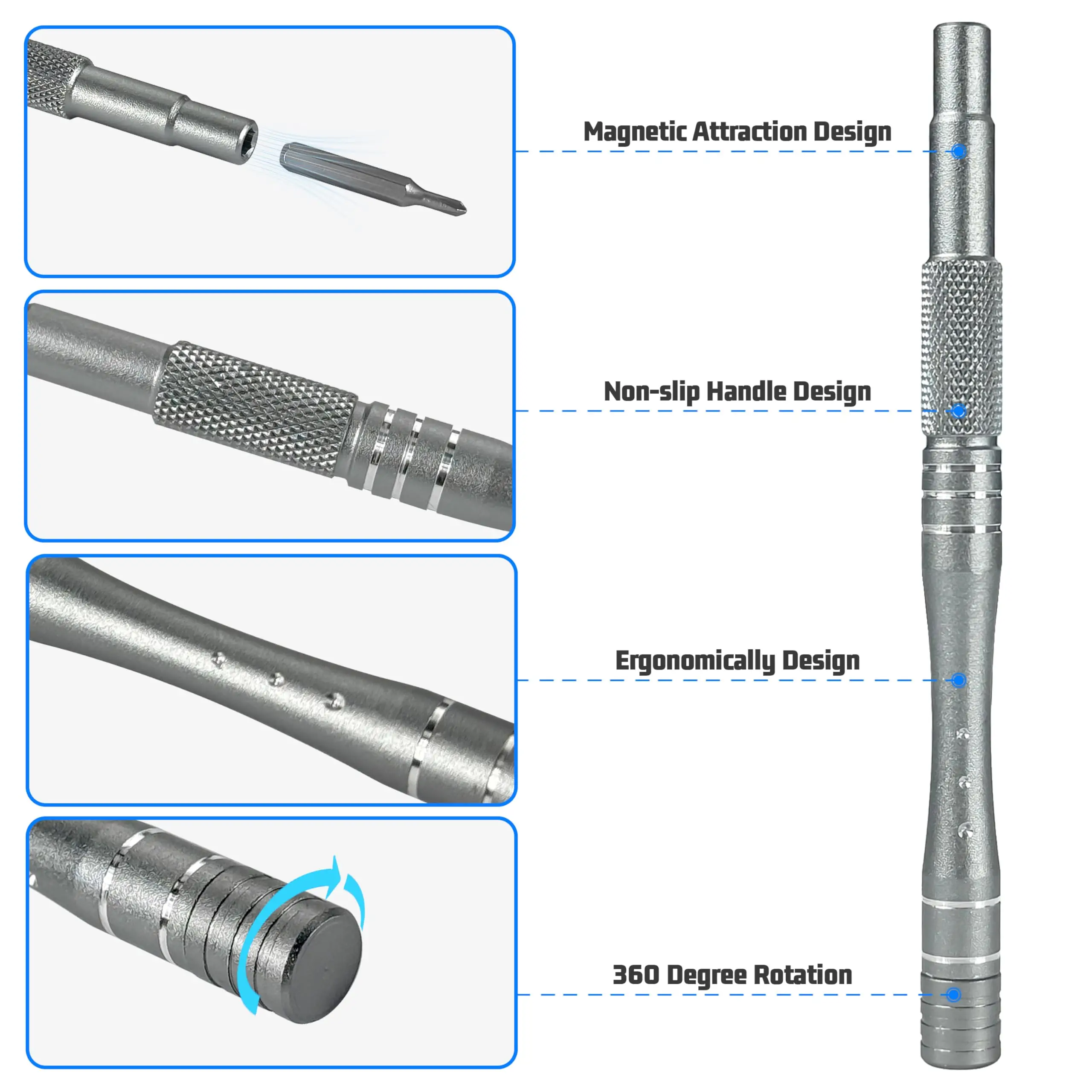 Magnetic Attraction Design

Non-slip Handle Design

Ergonomically Design

360 Degree Rotation