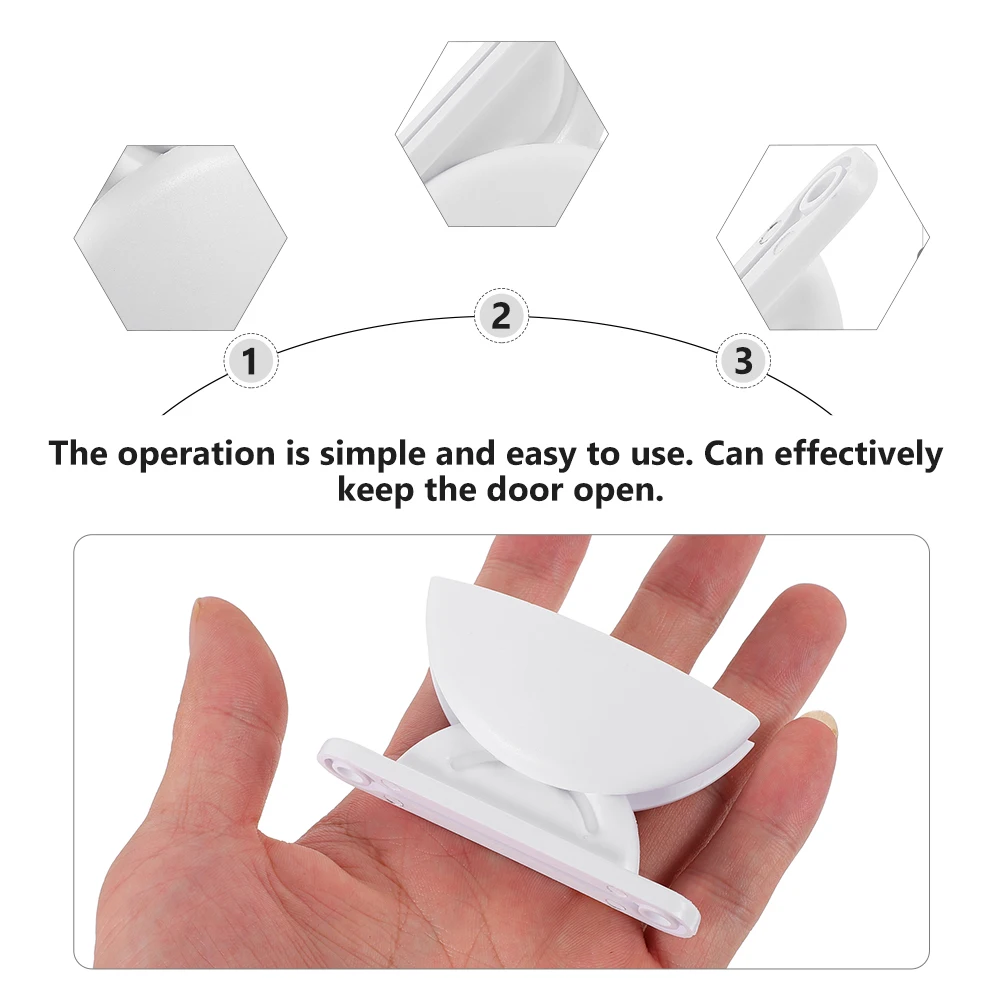 1

2

3

The operation is simple and easy to use. Can effectively keep the door open.