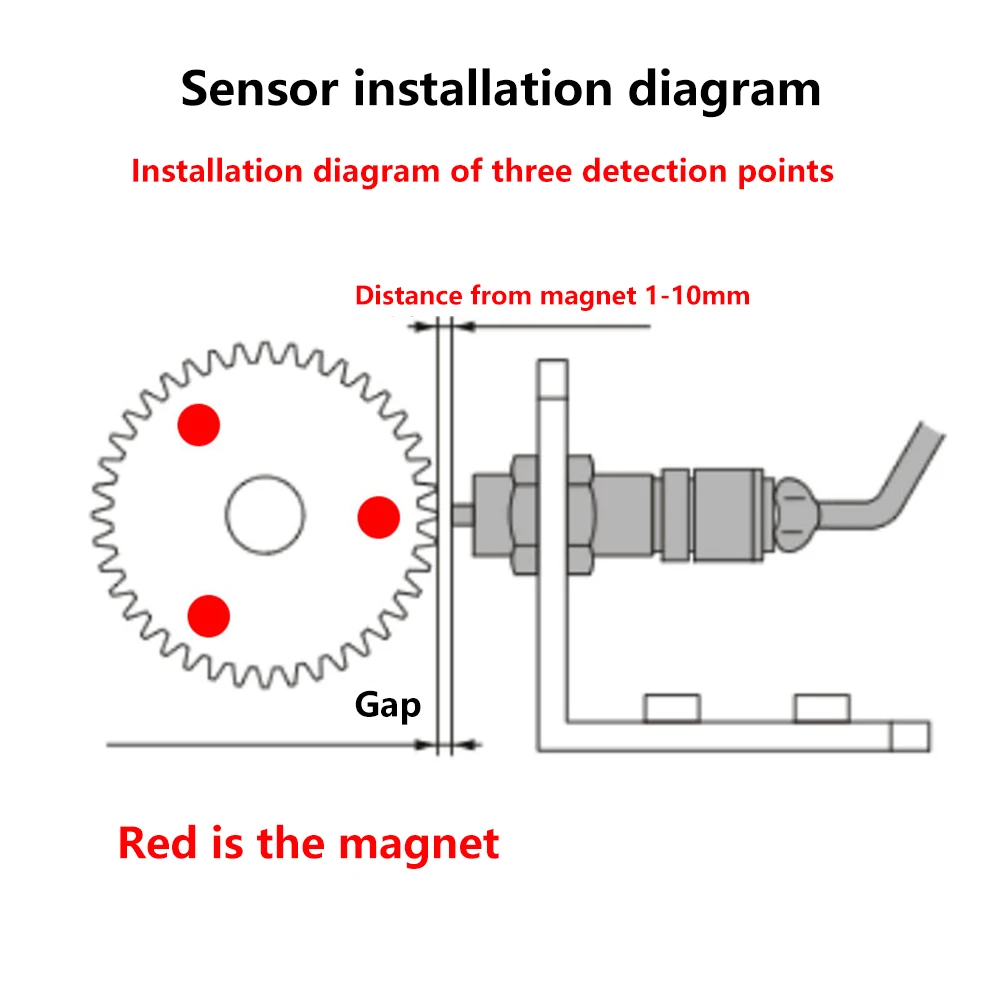 Sensor installation diagram

Installation diagram of three detection points

Distance from magnet 1-10mm

Gap

Red is the magnet