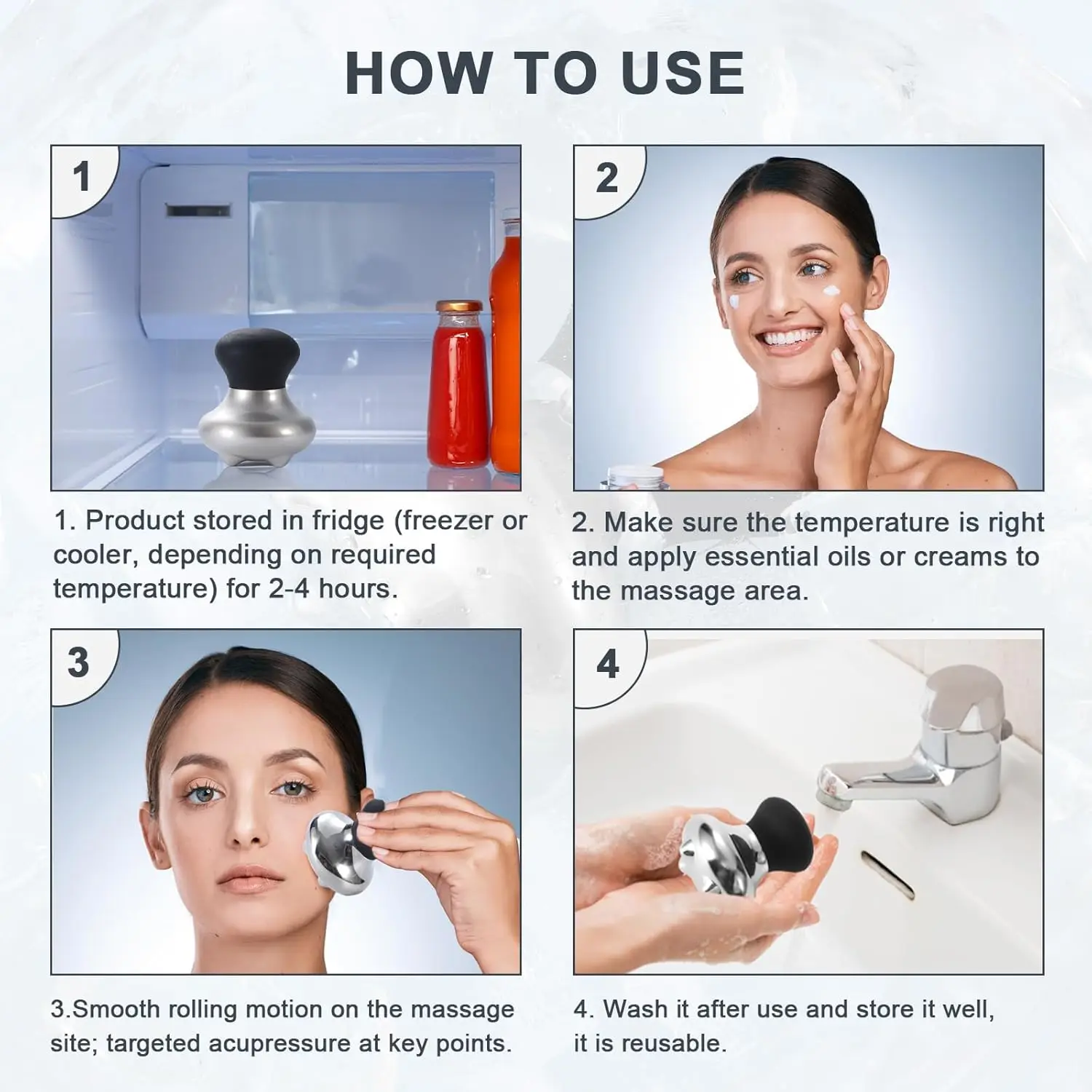 HOW TO USE

1

1. Product stored in fridge (freezer or cooler, depending on required temperature) for 2-4 hours.

2

2. Make sure the temperature is right and apply essential oils or creams to the massage area.

3

3.Smooth rolling motion on the massage site; targeted acupressure at key points.

4

4. Wash it after use and store it well, it is reusable.