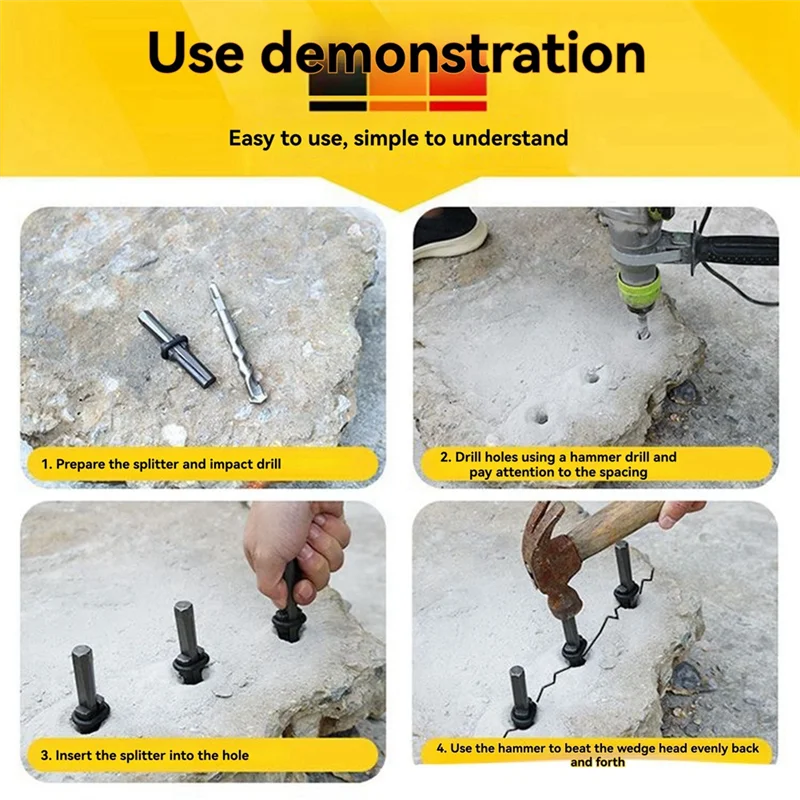 Use demonstration

Easy to use, simple to understand

1. Prepare the splitter and impact drill

2. Drill holes using a hammer drill and pay attention to the spacing

3. Insert the splitter into the hole

4. Use the hammer to beat the wedge head evenly back and forth