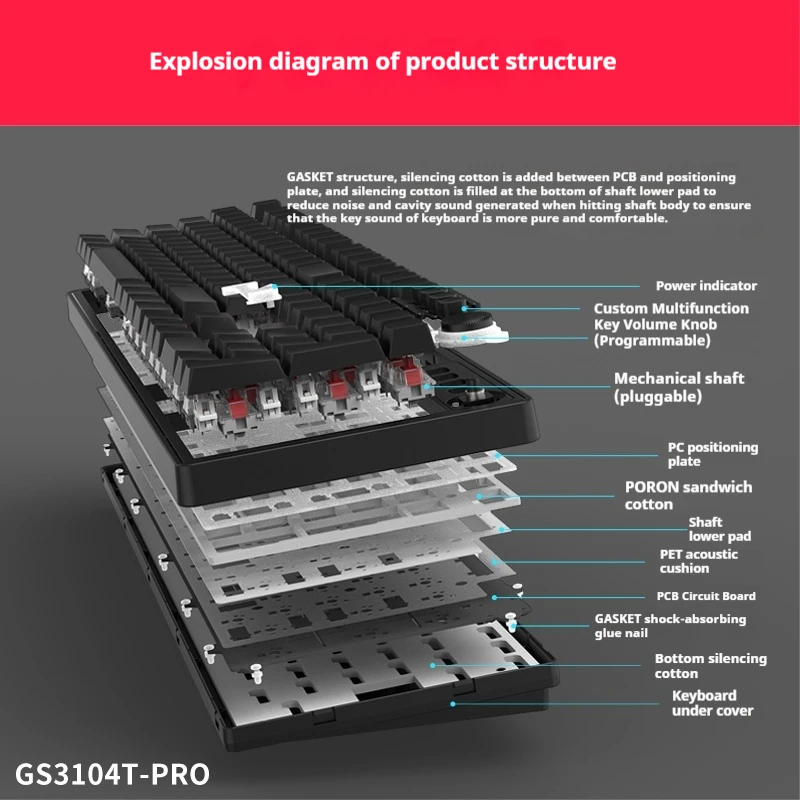 Explosion diagram of product structure

GASKET structure, silencing cotton is added between PCB and positioning plate, and silencing cotton is filled at the bottom of shaft lower pad to reduce noise and cavity sound generated when hitting shaft body to ensure that the key sound of keyboard is more pure and comfortable.

Power indicator

Custom Multifunction Key Volume Knob (Programmable)

Mechanical shaft (pluggable)

PC positioning plate

PORON sandwich cotton

Shaft lower pad

PET acoustic cushion

PCB Circuit Board

GASKET shock-absorbing glue nail

Bottom silencing cotton

Keyboard under cover

GS3104T-PRO