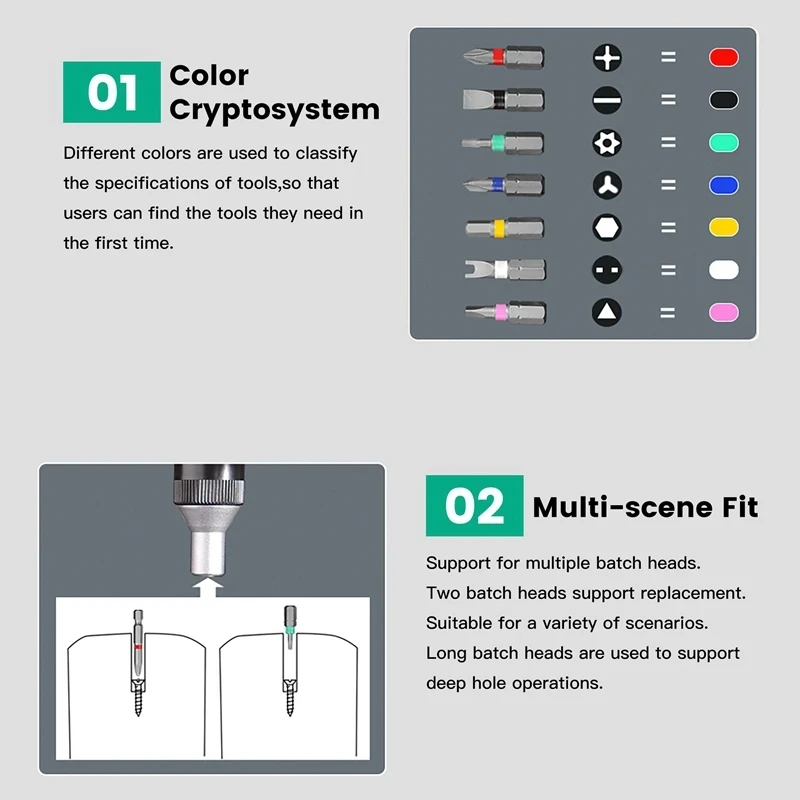 01 Color Cryptosystem

Different colors are used to classify the specifications of tools,so that users can find the tools they need in the first time.

=
=
=
=
=
=
=

02 Multi-scene Fit

Support for multiple batch heads.
Two batch heads support replacement.
Suitable for a variety of scenarios.
Long batch heads are used to support deep hole operations.