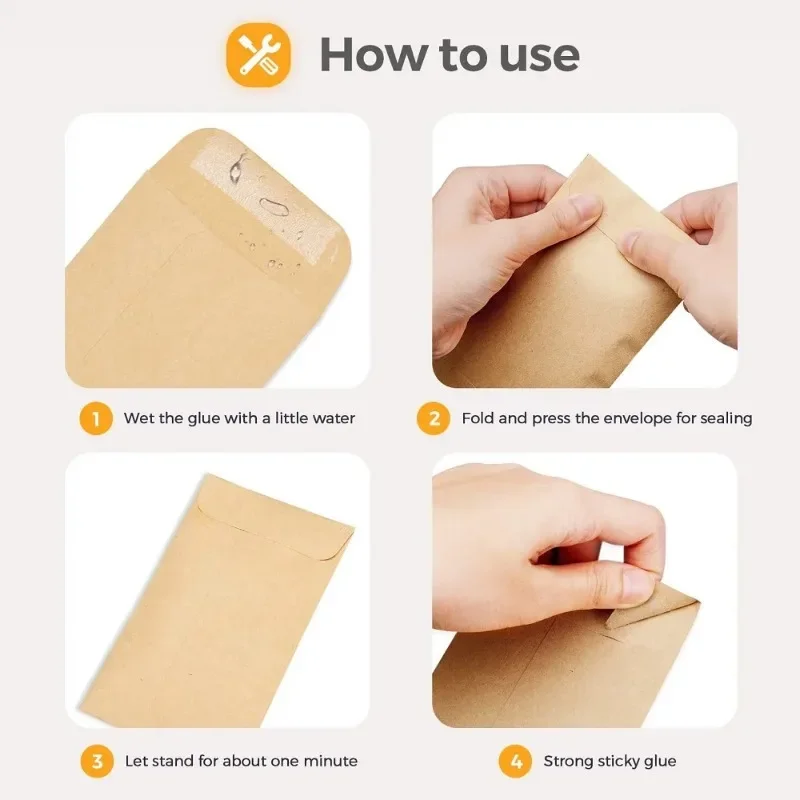 How to use

1 Wet the glue with a little water

2 Fold and press the envelope for sealing

3 Let stand for about one minute

4 Strong sticky glue