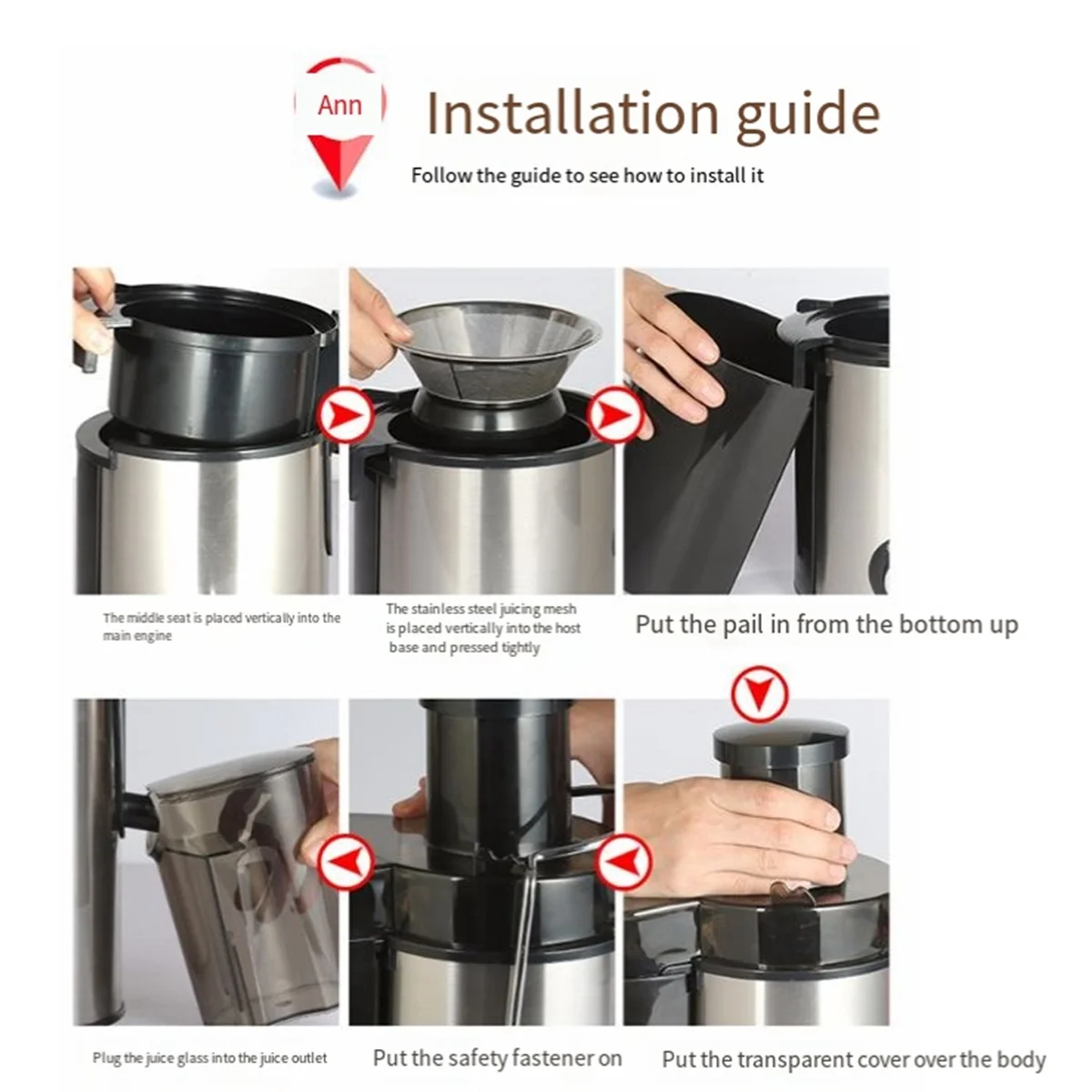 Ann

Installation guide

Follow the guide to see how to install it

The middle seat is placed vertically into the main engine

The stainless steel juicing mesh is placed vertically into the host base and pressed tightly

Put the pail in from the bottom up

Plug the juice glass into the juice outlet

Put the safety fastener on

Put the transparent cover over the body