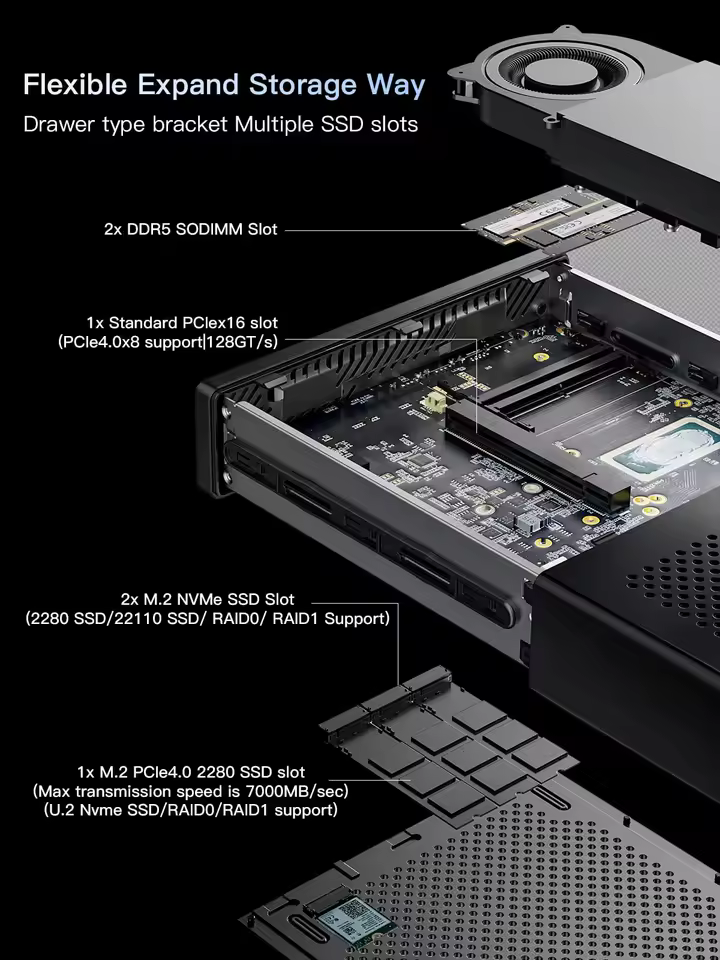 Flexible Expand Storage Way

Drawer type bracket Multiple SSD slots

2x DDR5 SODIMM Slot

1x Standard PCIex16 slot
(PCIe4.0x8 support|128GT/s)

2x M.2 NVMe SSD Slot
(2280 SSD/22110 SSD/ RAID0/ RAID1 Support)

1x M.2 PCIe4.0 2280 SSD slot
(Max transmission speed is 7000MB/sec)
(U.2 Nvme SSD/RAID0/RAID1 support)