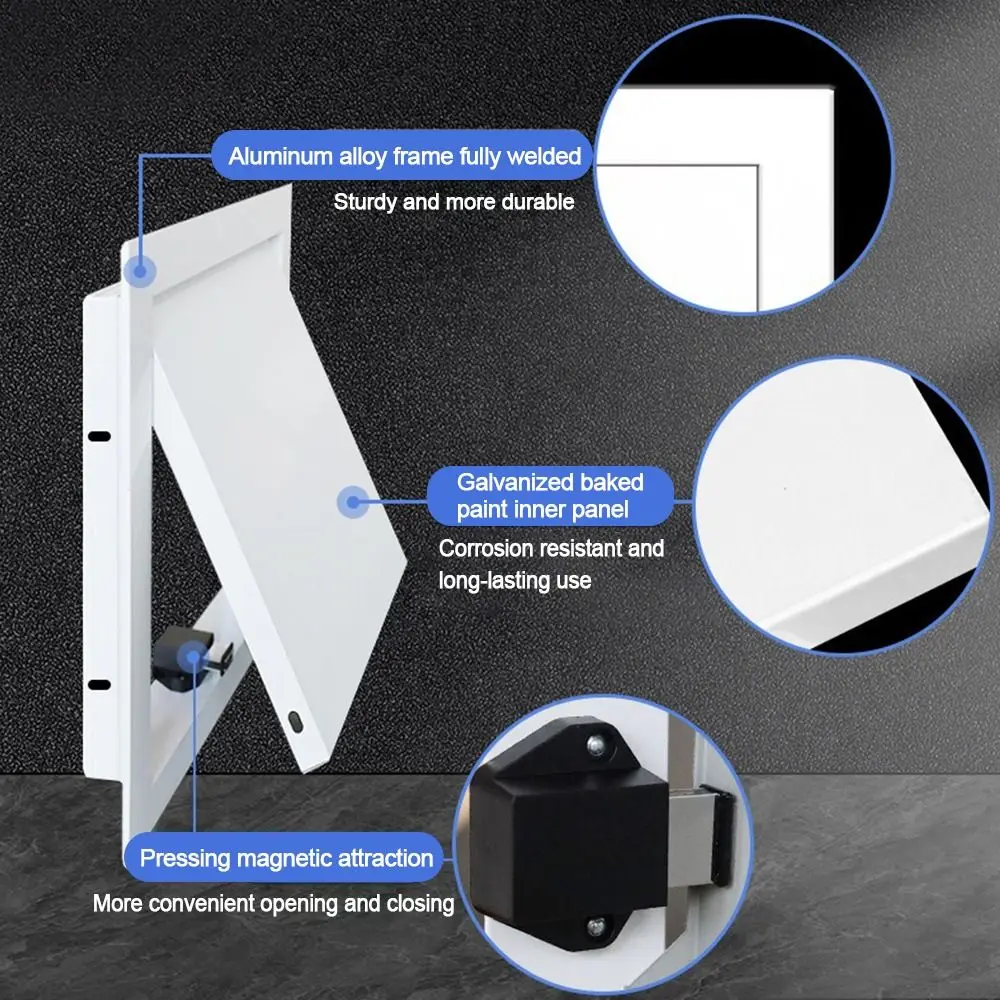 Aluminum alloy frame fully welded

Sturdy and more durable

Galvanized baked paint inner panel

Corrosion resistant and long-lasting use

Pressing magnetic attraction

More convenient opening and closing