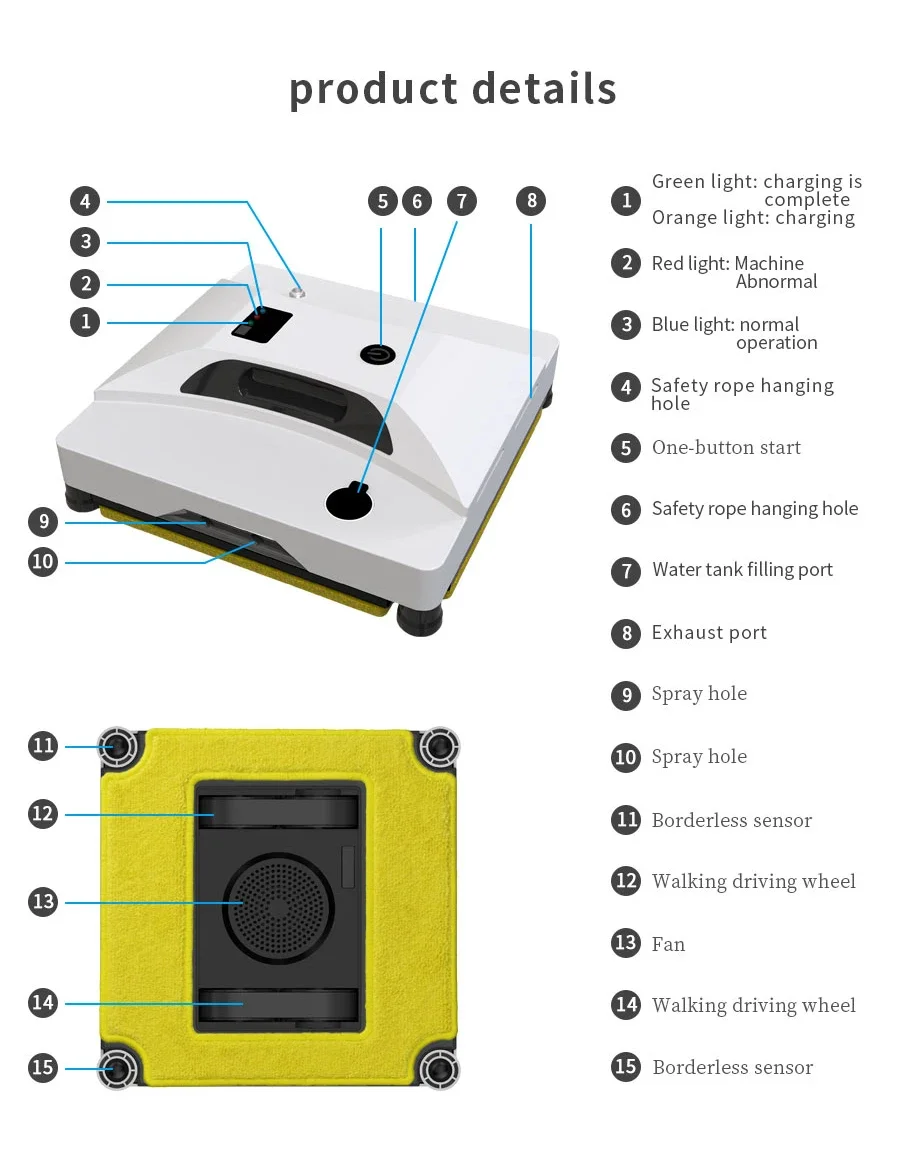 product details

4
3
2
1
5
6
7
8
9
10

11
12
13
14
15

1 Green light: charging is complete
Orange light: charging

2 Red light: Machine Abnormal

3 Blue light: normal operation

4 Safety rope hanging hole

5 One-button start

6 Safety rope hanging hole

7 Water tank filling port

8 Exhaust port

9 Spray hole

10 Spray hole

11 Borderless sensor

12 Walking driving wheel

13 Fan

14 Walking driving wheel

15 Borderless sensor