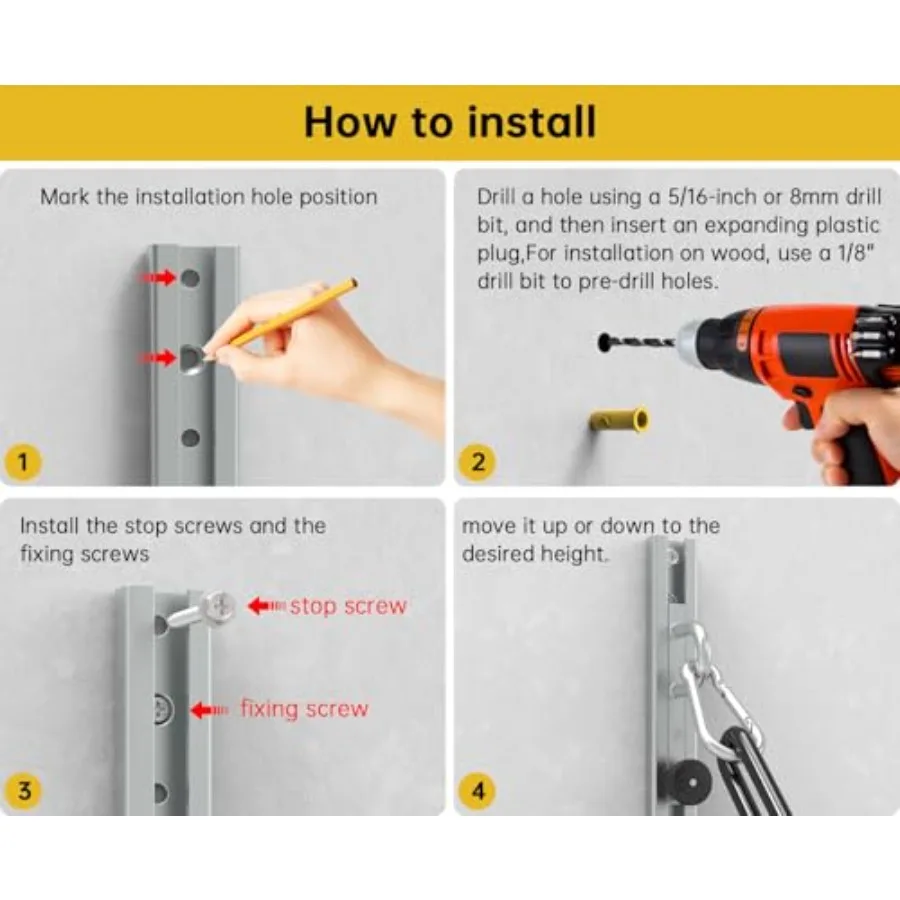 How to install

Mark the installation hole position

1

Drill a hole using a 5/16-inch or 8mm drill bit, and then insert an expanding plastic plug,For installation on wood, use a 1/8" drill bit to pre-drill holes.

2

Install the stop screws and the fixing screws

stop screw

fixing screw

3

move it up or down to the desired height.

4