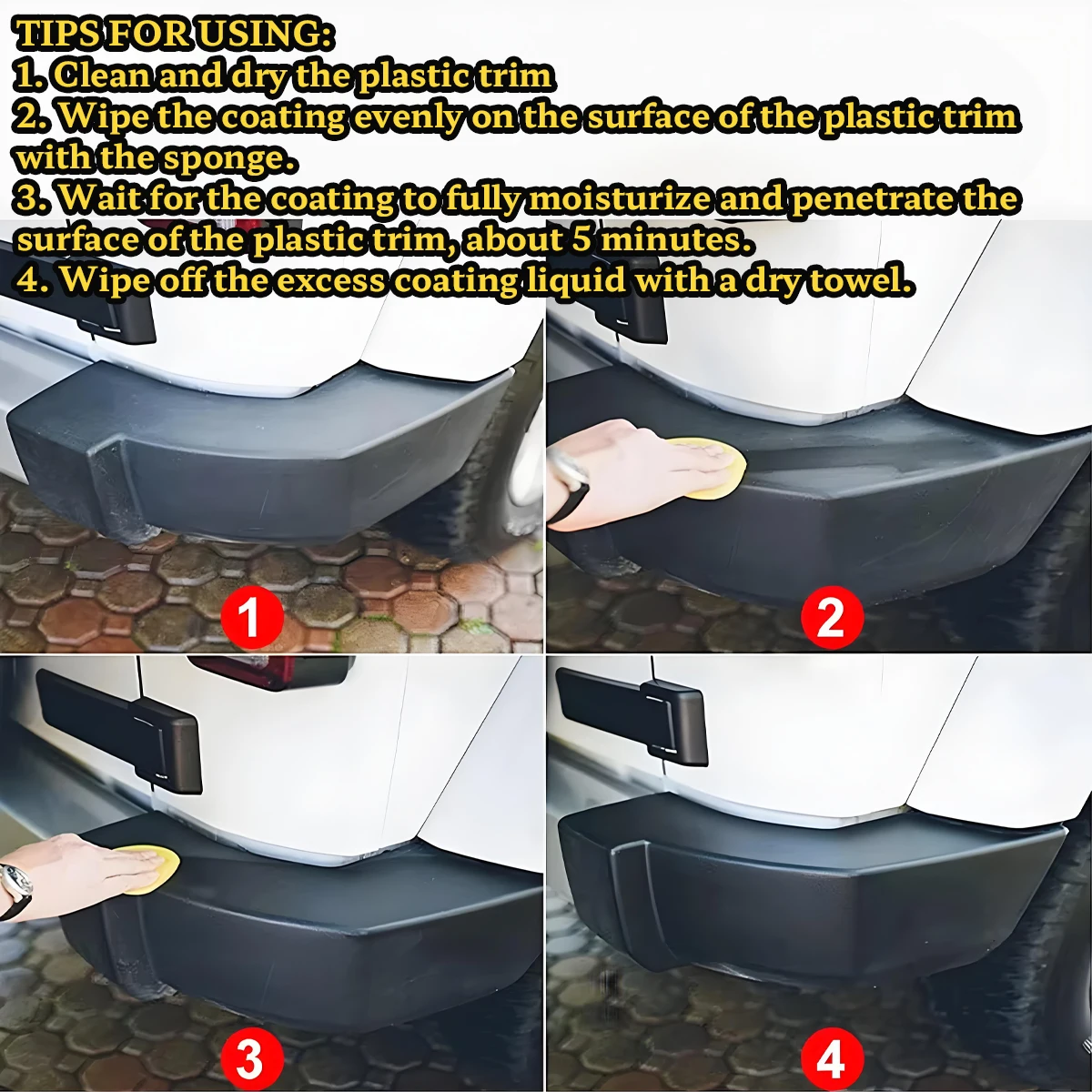 TIPS FOR USING:
1. Clean and dry the plastic trim
2. Wipe the coating evenly on the surface of the plastic trim with the sponge.
3. Wait for the coating to fully moisturize and penetrate the surface of the plastic trim, about 5 minutes.
4. Wipe off the excess coating liquid with a dry towel.

1

2

3

4