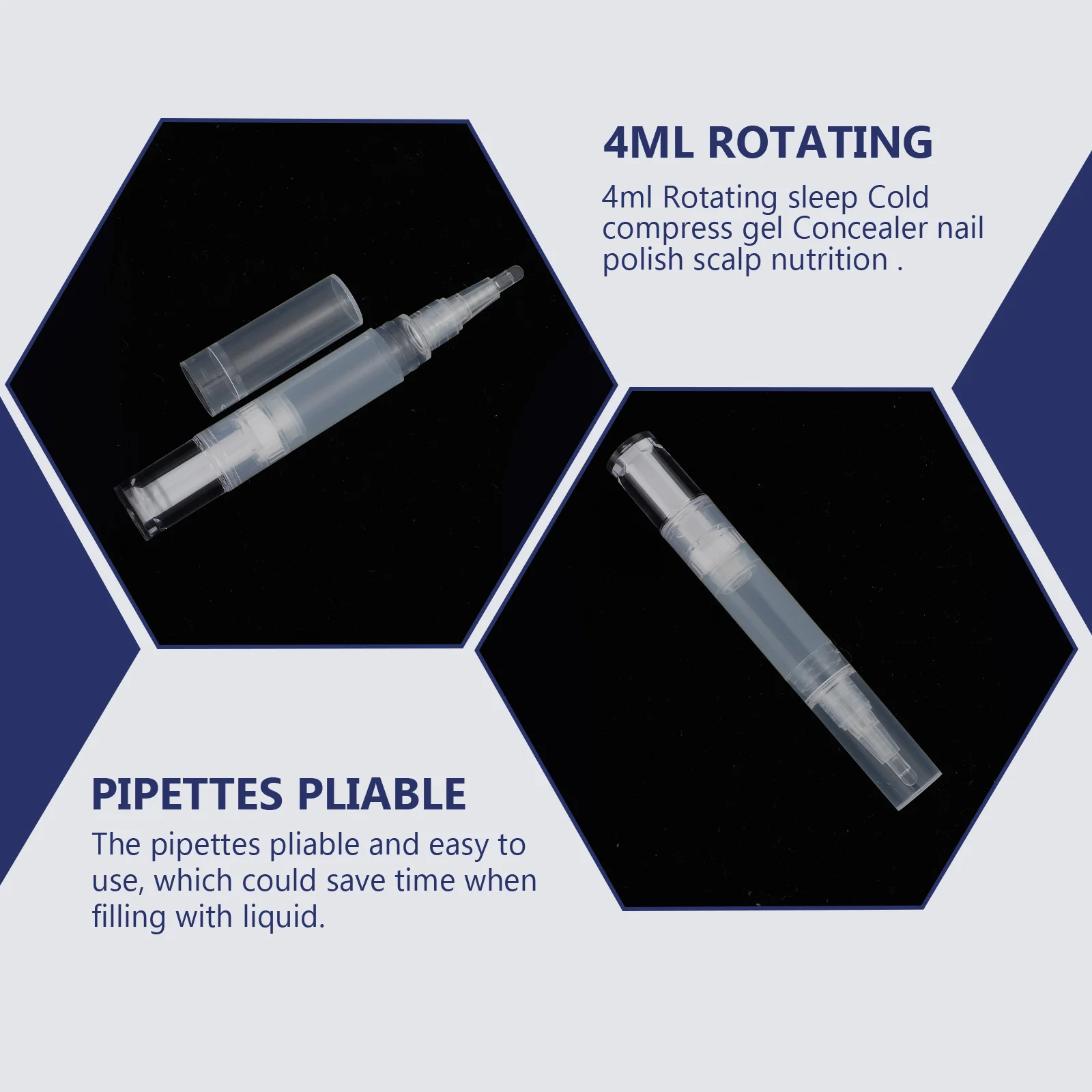 4ML ROTATING

4ml Rotating sleep Cold compress gel Concealer nail polish scalp nutrition .

PIPETTES PLIABLE

The pipettes pliable and easy to use, which could save time when filling with liquid.