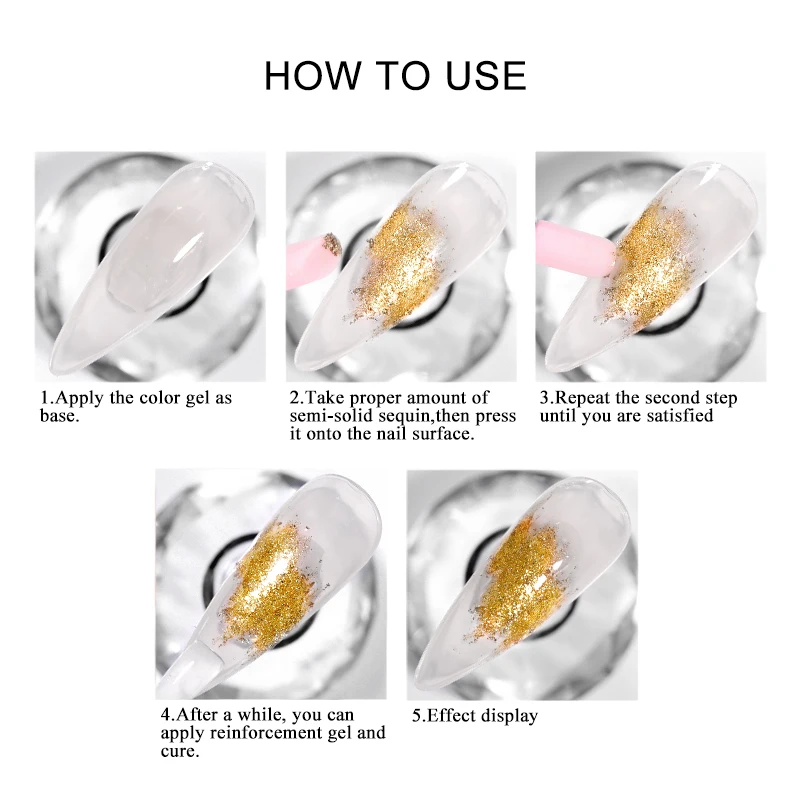 HOW TO USE

1.Apply the color gel as base.

2.Take proper amount of semi-solid sequin,then press it onto the nail surface.

3.Repeat the second step until you are satisfied

4.After a while, you can apply reinforcement gel and cure.

5.Effect display