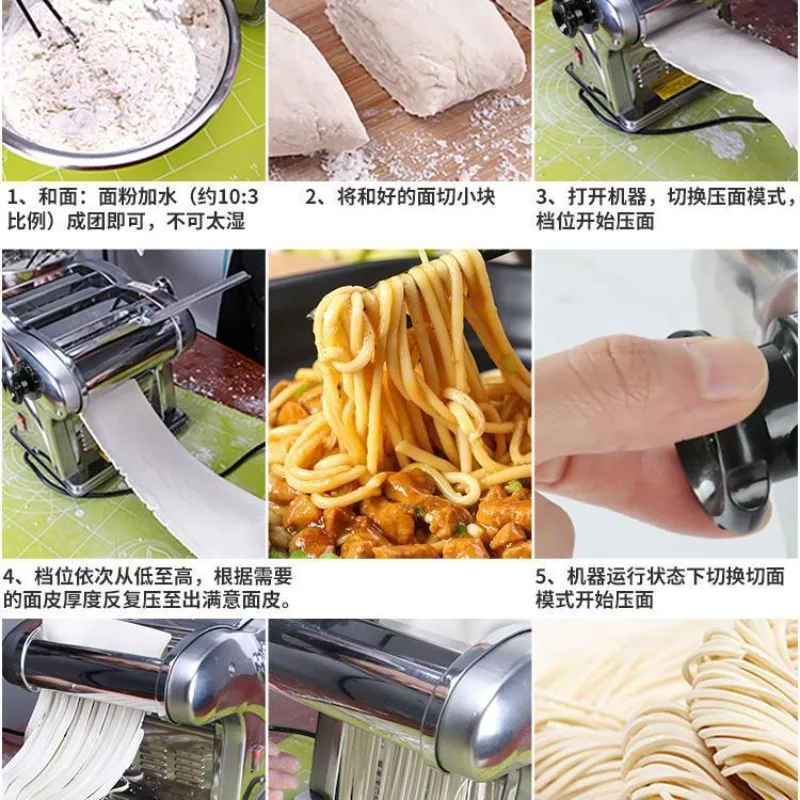 1、和面：面粉加水（约10:3比例）成团即可，不可太湿

2、将和好的面切小块

3、打开机器，切换压面模式，档位开始压面

4、档位依次从低至高，根据需要的面皮厚度反复压至出满意面皮。

5、机器运行状态下切换切面模式开始压面