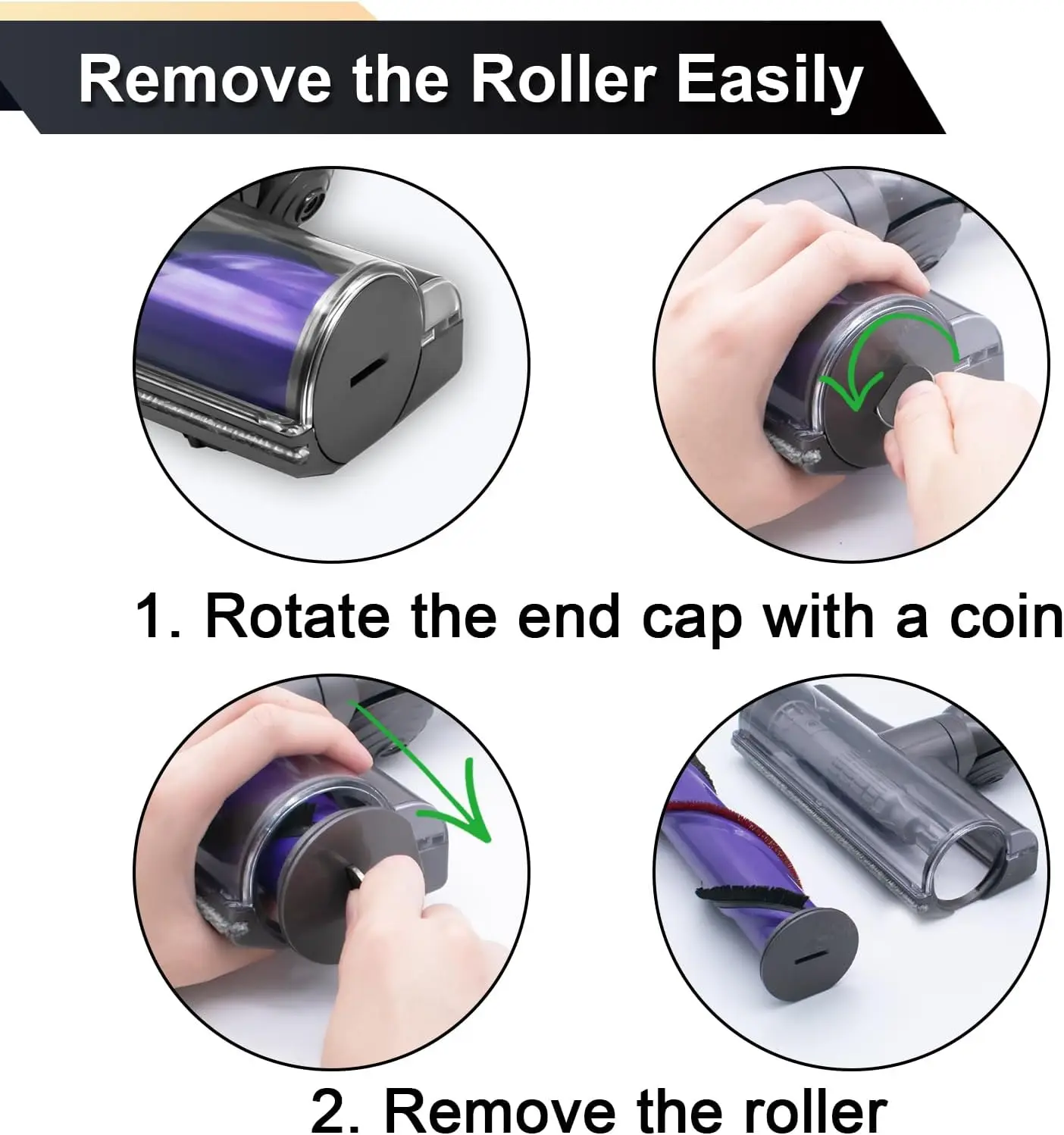 Remove the Roller Easily

1. Rotate the end cap with a coin

2. Remove the roller