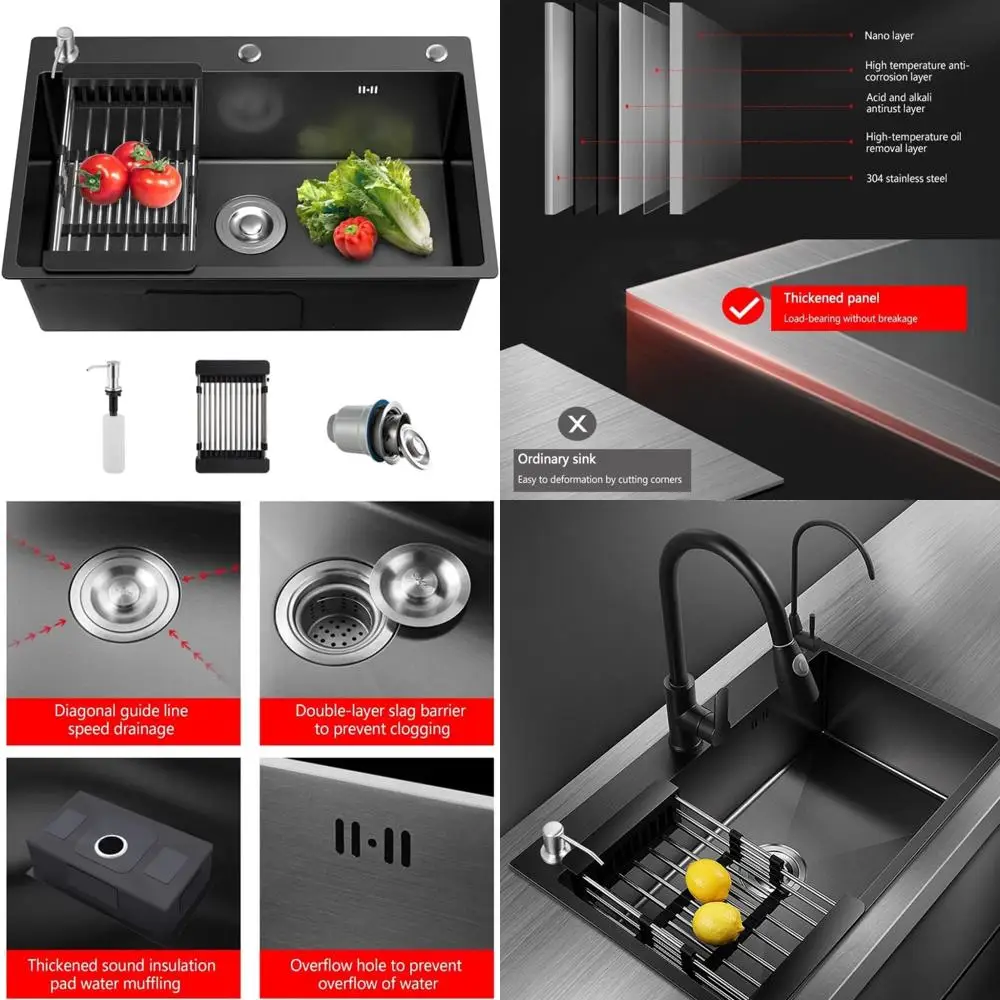 Nano layer

High temperature anti-corrosion layer

Acid and alkali antirust layer

High-temperature oil removal layer

304 stainless steel

Thickened panel
Load-bearing without breakage

Ordinary sink
Easy to deformation by cutting corners

Diagonal guide line speed drainage

Double-layer slag barrier to prevent clogging

Thickened sound insulation pad water muffling

Overflow hole to prevent overflow of water