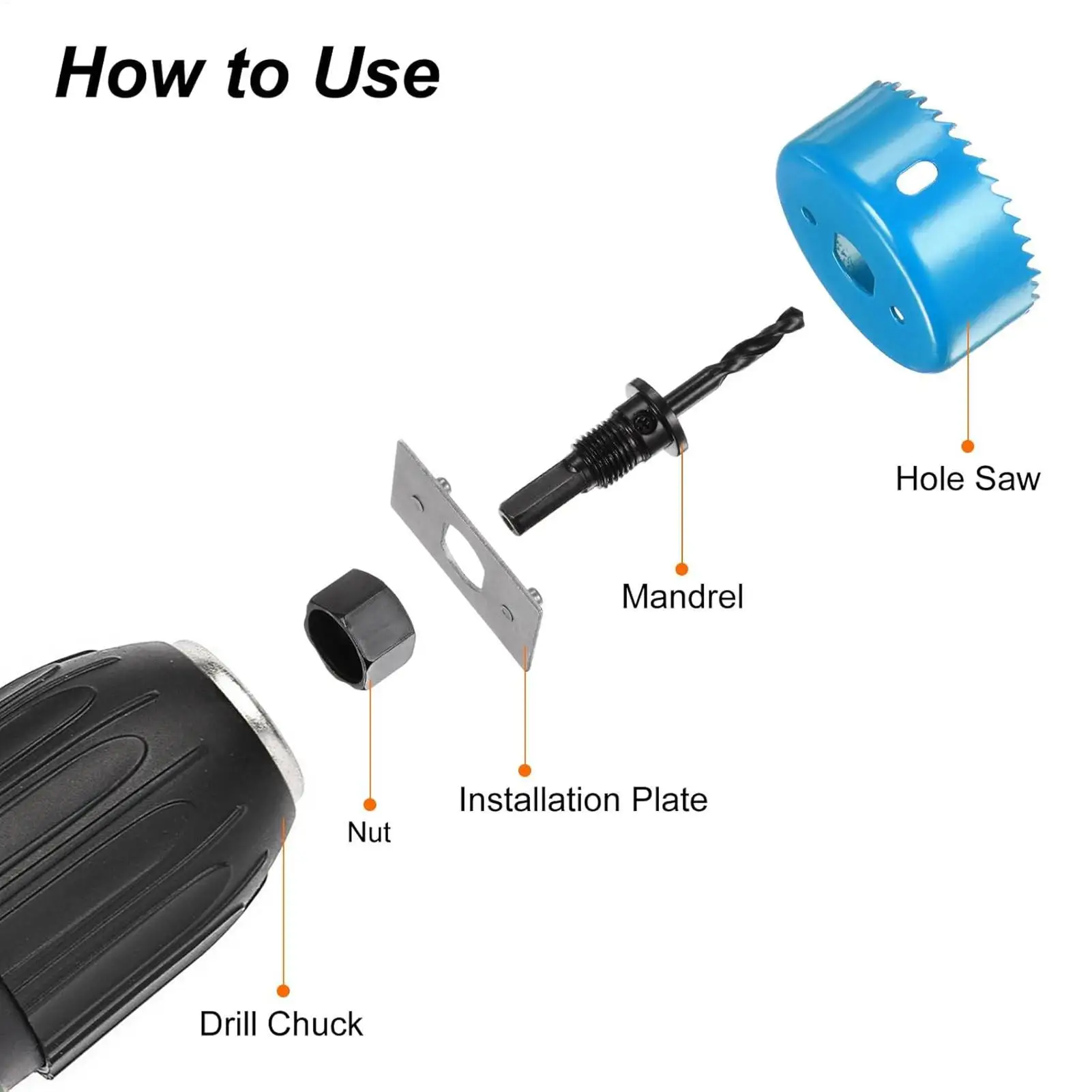 How to Use

Hole Saw

Mandrel

Installation Plate

Nut

Drill Chuck