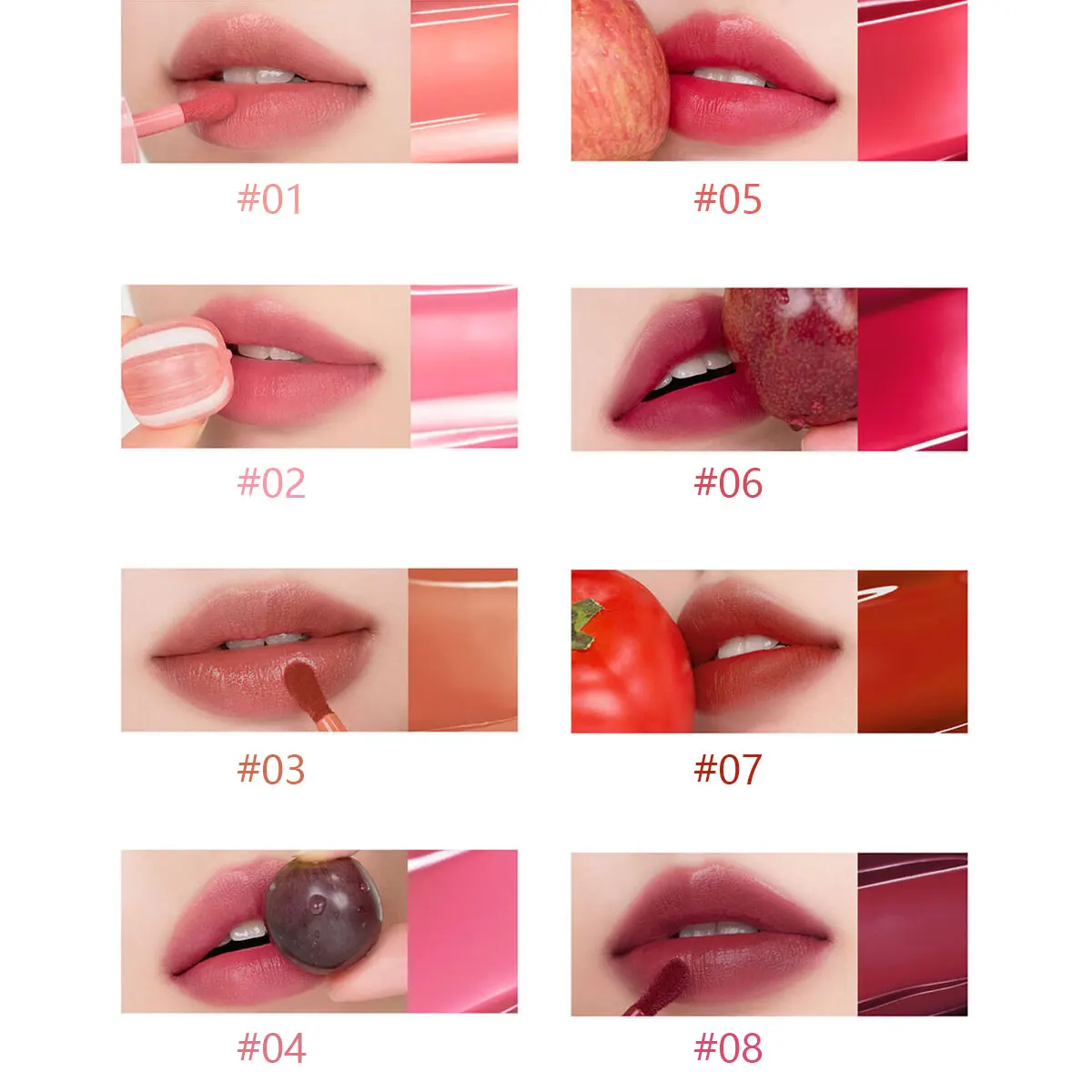 #01

#02

#03

#04

#05

#06

#07

#08