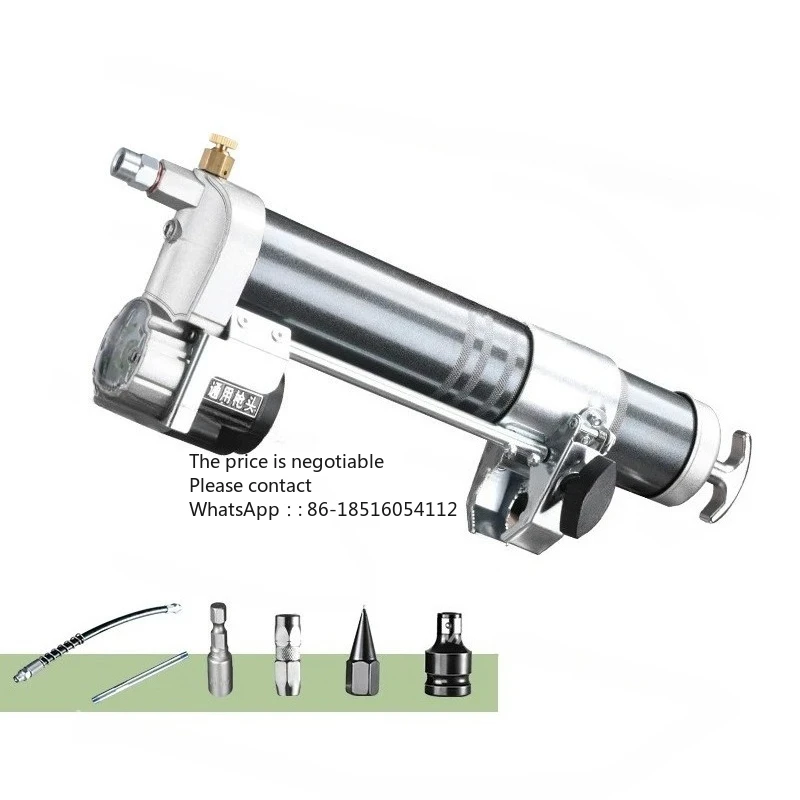 通用枪头

The price is negotiable
Please contact
WhatsApp : : 86-18516054112