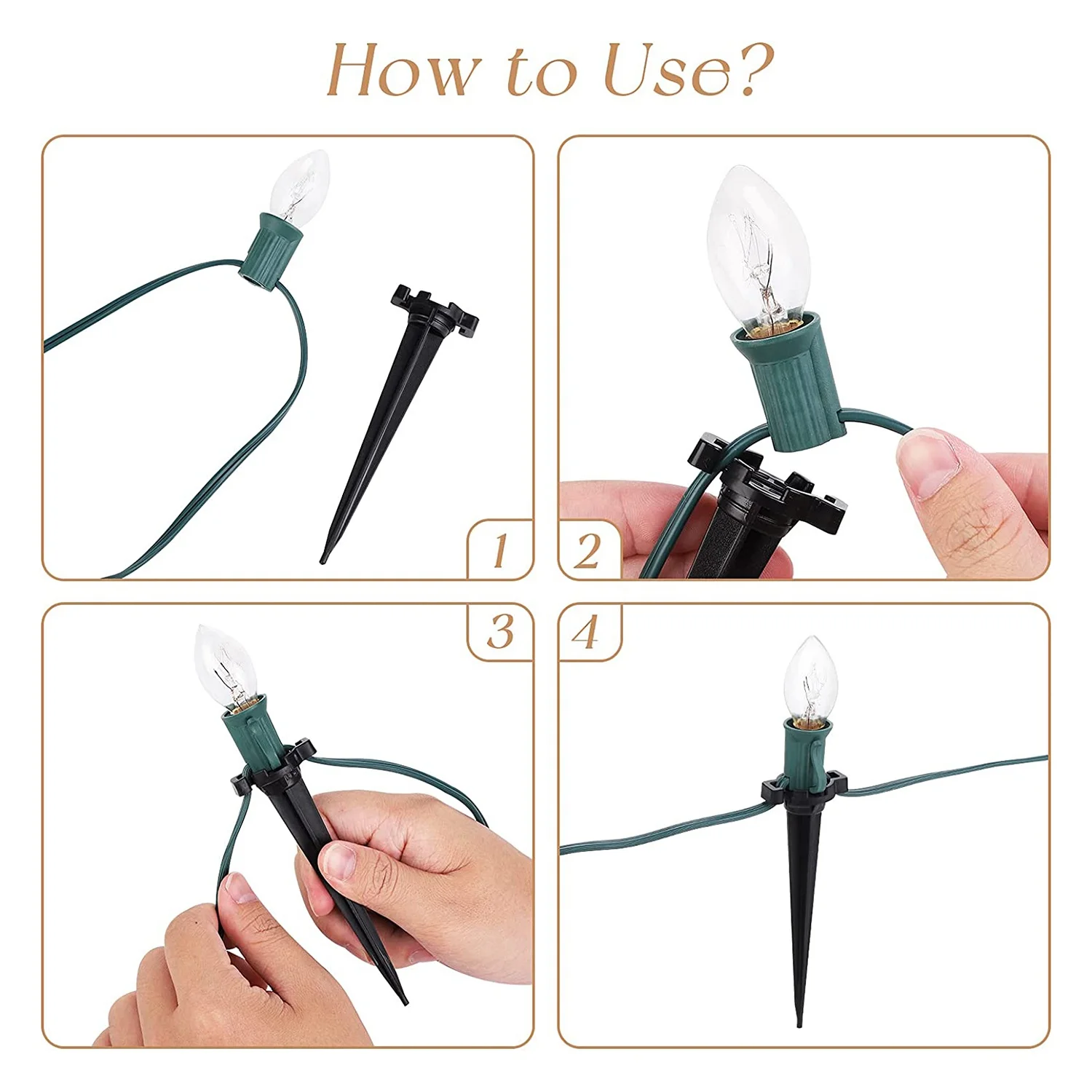 How to Use?

1

2

3

4