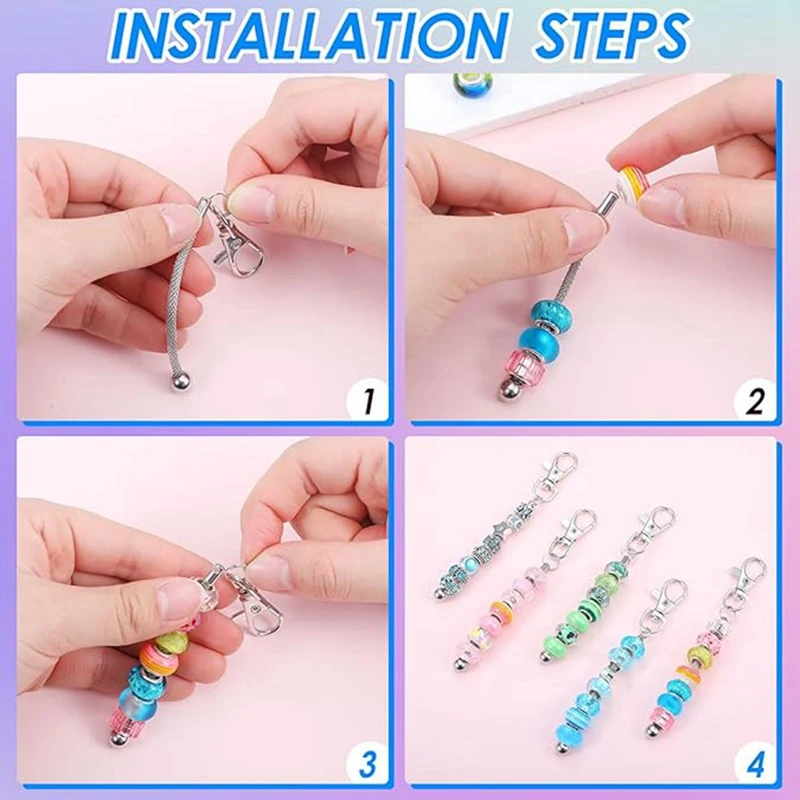 INSTALLATION STEPS

1

2

3

4