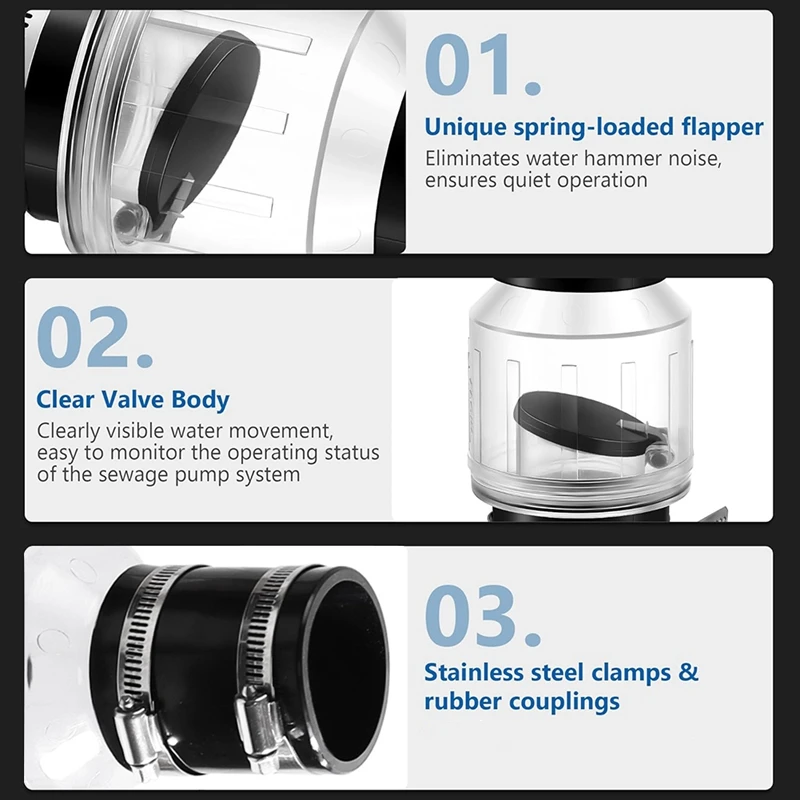 01.

Unique spring-loaded flapper

Eliminates water hammer noise, ensures quiet operation

02.

Clear Valve Body

Clearly visible water movement, easy to monitor the operating status of the sewage pump system

03.

Stainless steel clamps & rubber couplings