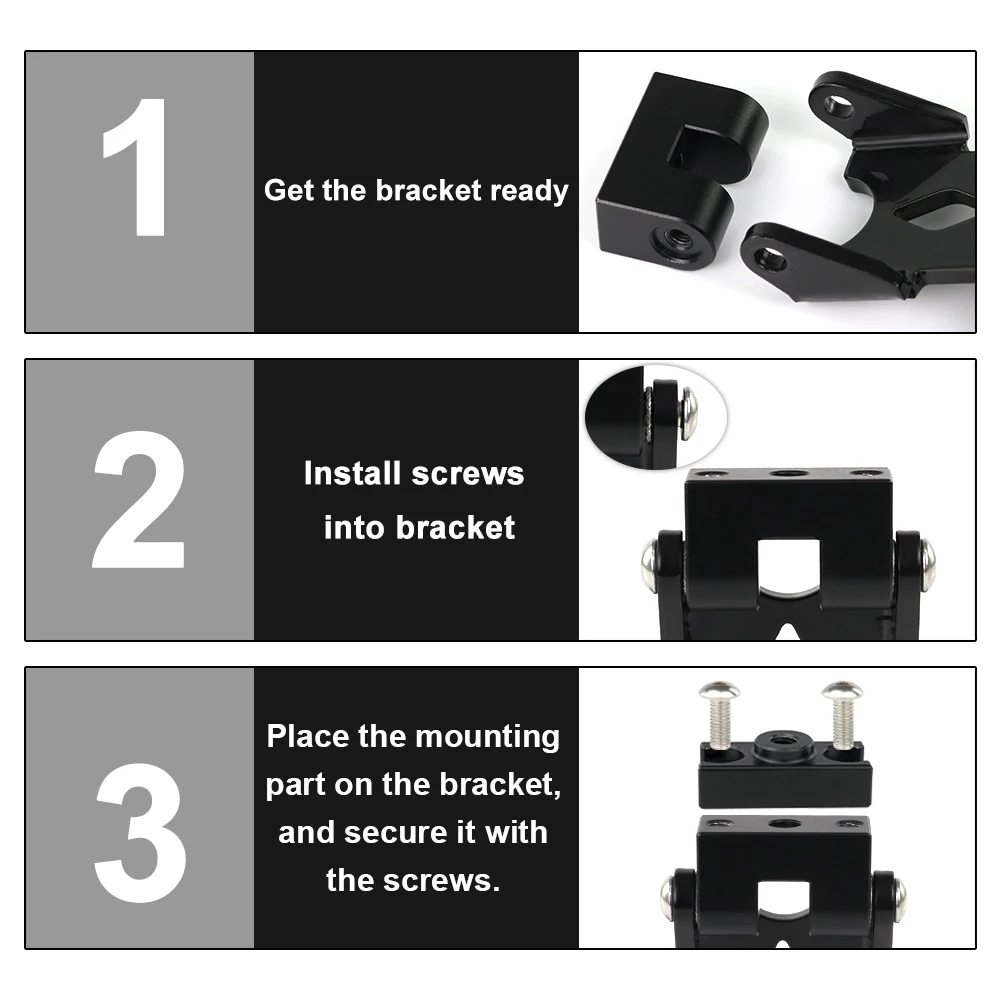 1

Get the bracket ready

2

Install screws into bracket

3

Place the mounting part on the bracket, and secure it with the screws.