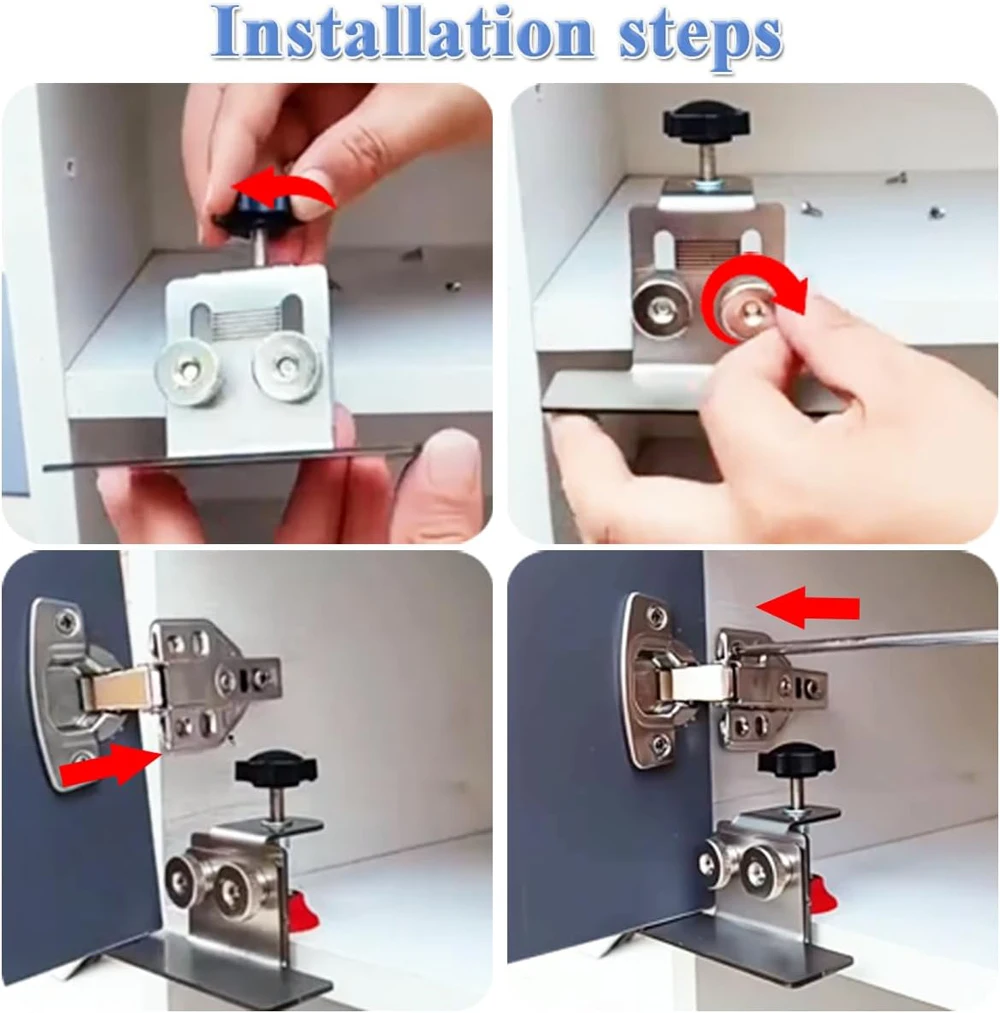 Installation steps