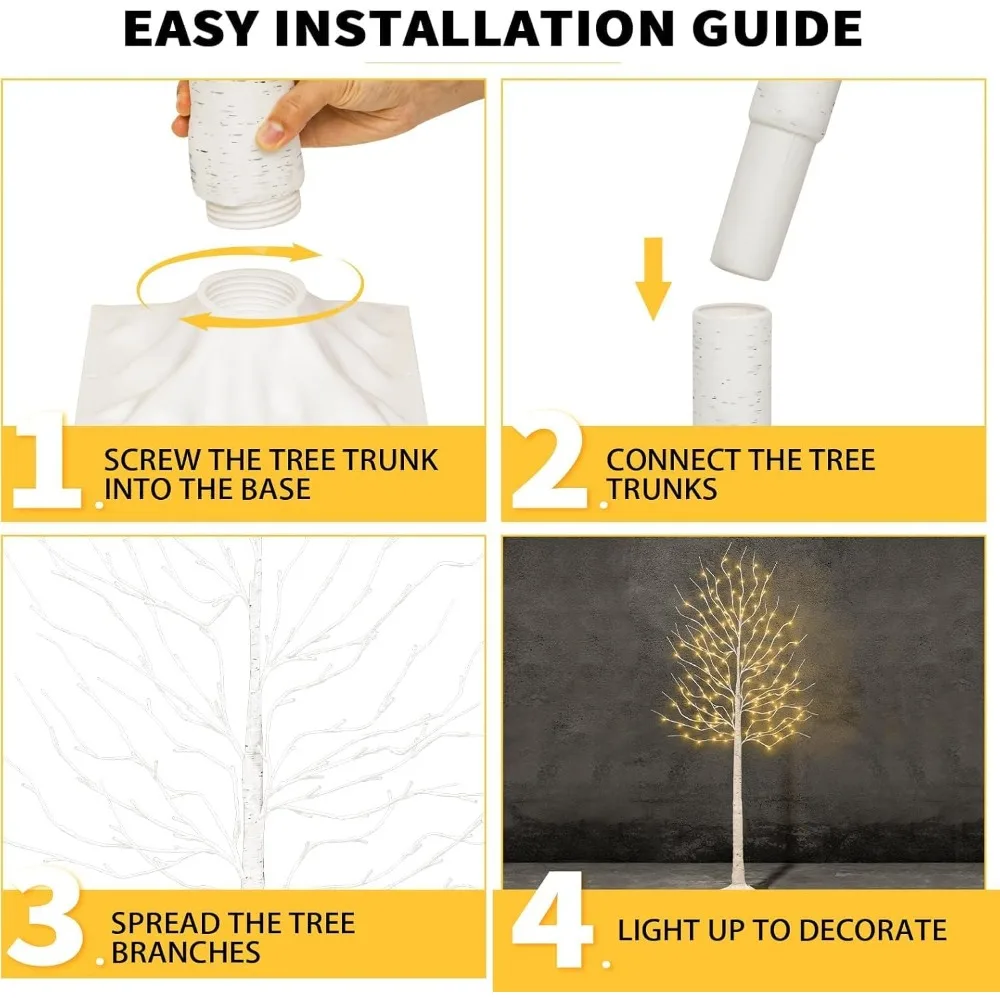 EASY INSTALLATION GUIDE

1. SCREW THE TREE TRUNK INTO THE BASE

2. CONNECT THE TREE TRUNKS

3. SPREAD THE TREE BRANCHES

4. LIGHT UP TO DECORATE