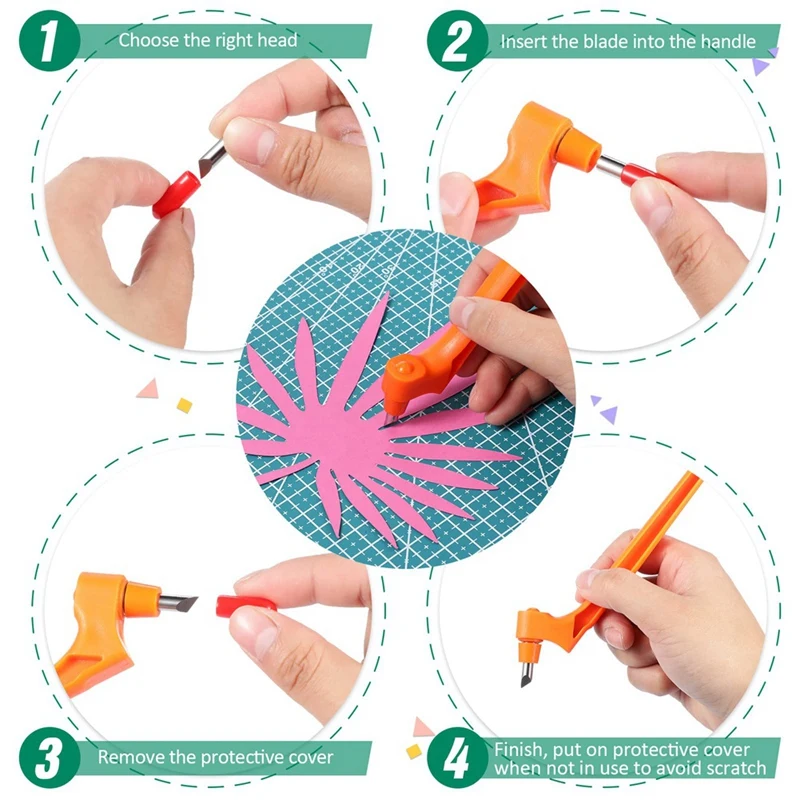 1 Choose the right head

2 Insert the blade into the handle

3 Remove the protective cover

4 Finish, put on protective cover when not in use to avoid scratch