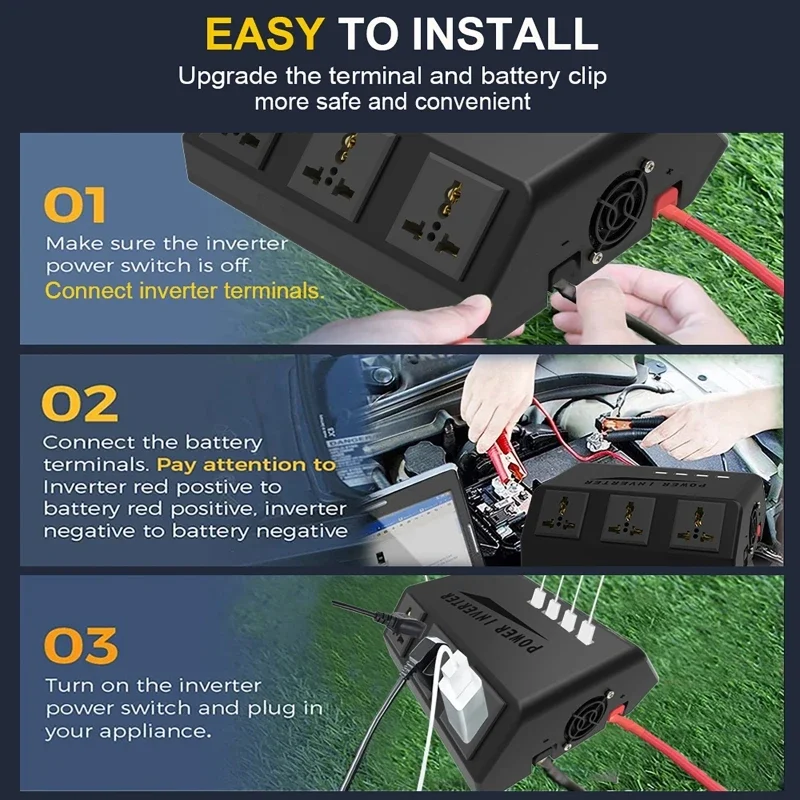 EASY TO INSTALL
Upgrade the terminal and battery clip more safe and convenient

01
Make sure the inverter power switch is off.
Connect inverter terminals.

02
Connect the battery terminals. Pay attention to Inverter red postive to battery red positive, inverter negative to battery negative

DANGER

POWER INVERTER

03
Turn on the inverter power switch and plug in your appliance.

POWER INVERTER