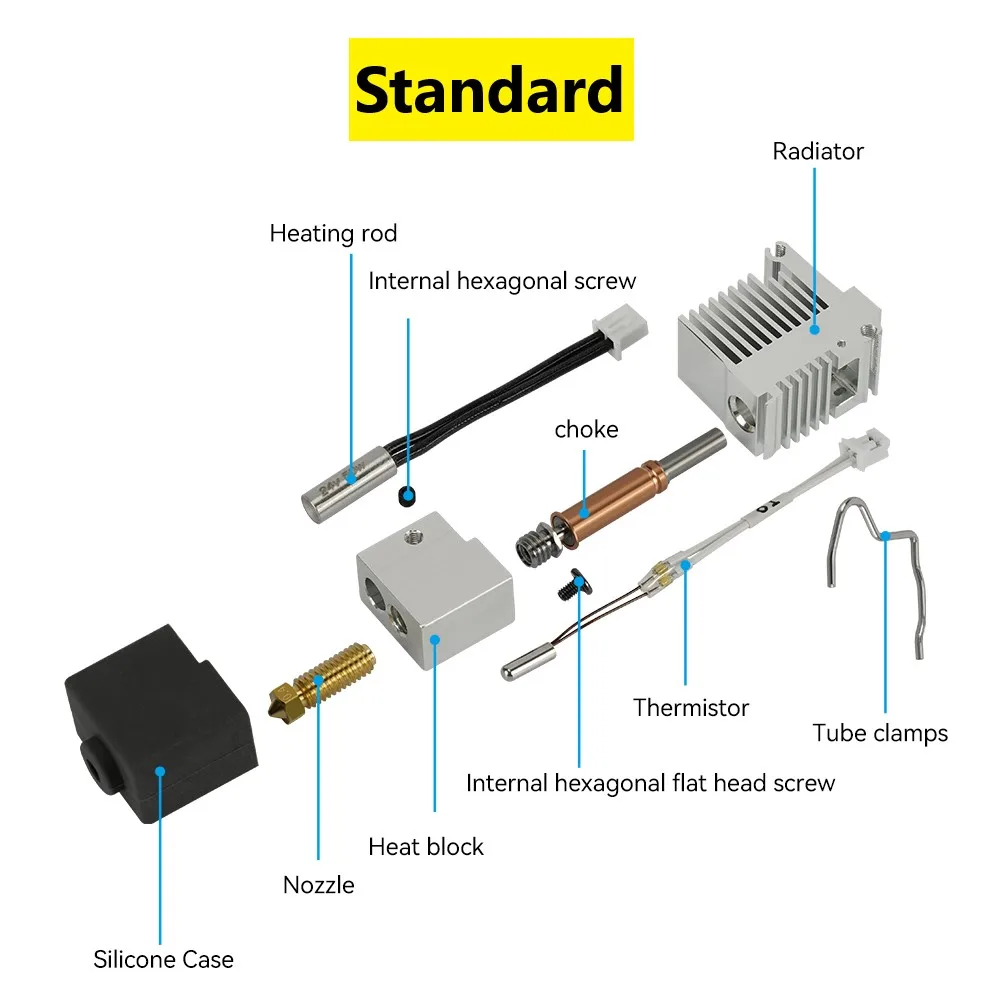 Standard

Radiator

Heating rod

Internal hexagonal screw

choke

Thermistor

Tube clamps

Internal hexagonal flat head screw

Heat block

Nozzle

Silicone Case