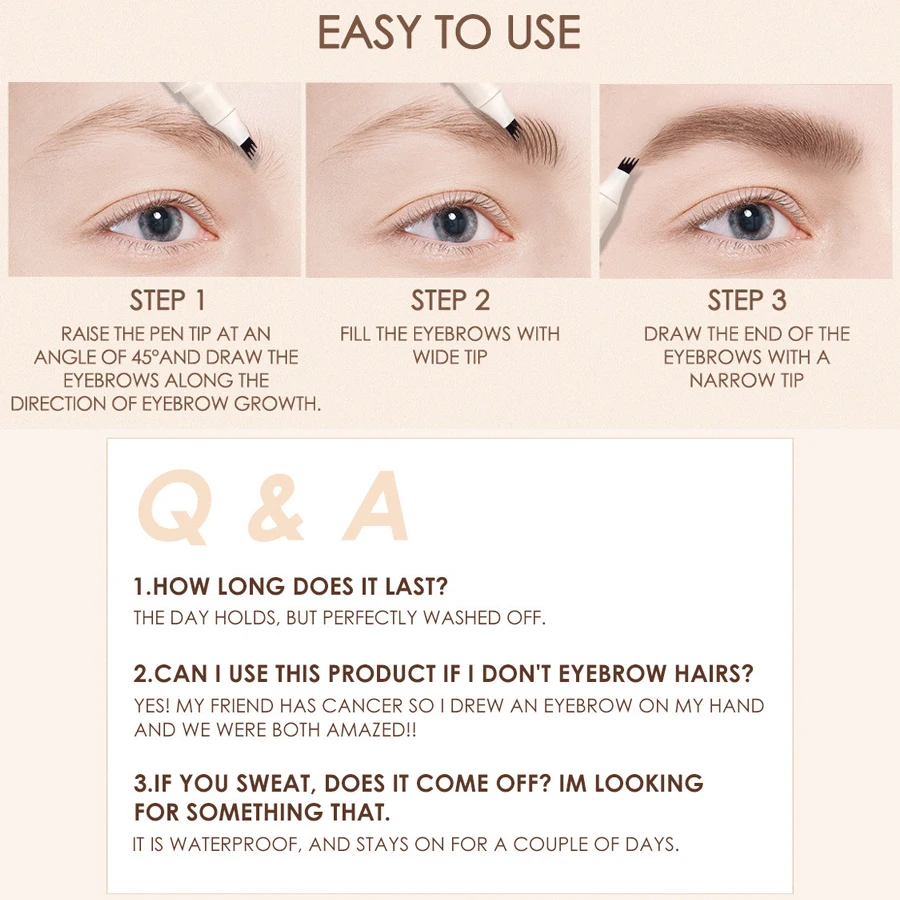 EASY TO USE

STEP 1
RAISE THE PEN TIP AT AN ANGLE OF 45°AND DRAW THE EYEBROWS ALONG THE DIRECTION OF EYEBROW GROWTH.

STEP 2
FILL THE EYEBROWS WITH WIDE TIP

STEP 3
DRAW THE END OF THE EYEBROWS WITH A NARROW TIP

Q & A

1.HOW LONG DOES IT LAST?
THE DAY HOLDS, BUT PERFECTLY WASHED OFF.

2.CAN I USE THIS PRODUCT IF I DON'T EYEBROW HAIRS?
YES! MY FRIEND HAS CANCER SO I DREW AN EYEBROW ON MY HAND AND WE WERE BOTH AMAZED!!

3.IF YOU SWEAT, DOES IT COME OFF? IM LOOKING FOR SOMETHING THAT.
IT IS WATERPROOF, AND STAYS ON FOR A COUPLE OF DAYS.