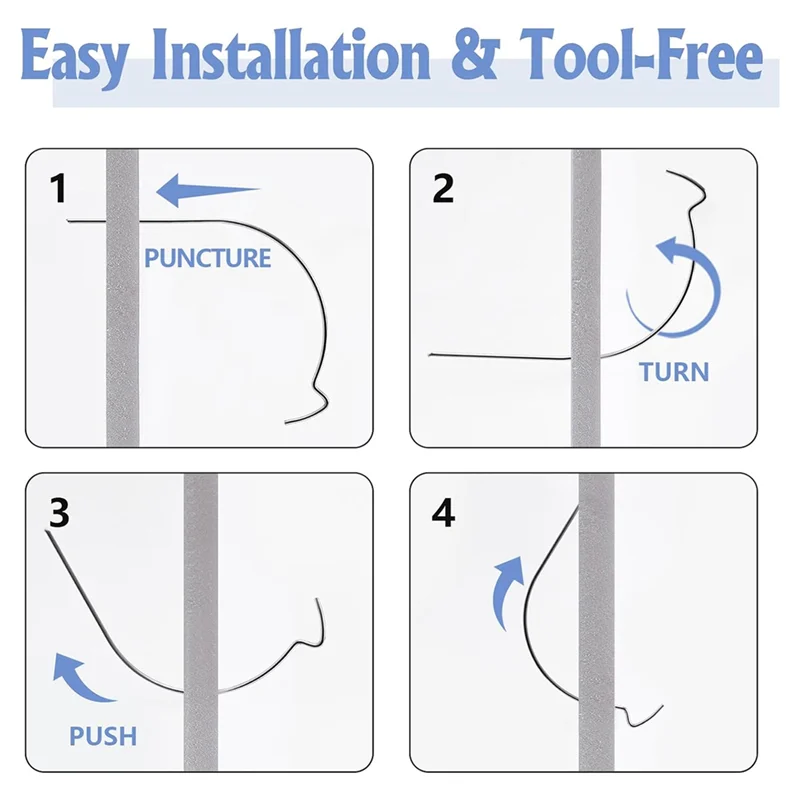 Easy Installation & Tool-Free

1
PUNCTURE

2
TURN

3
PUSH

4