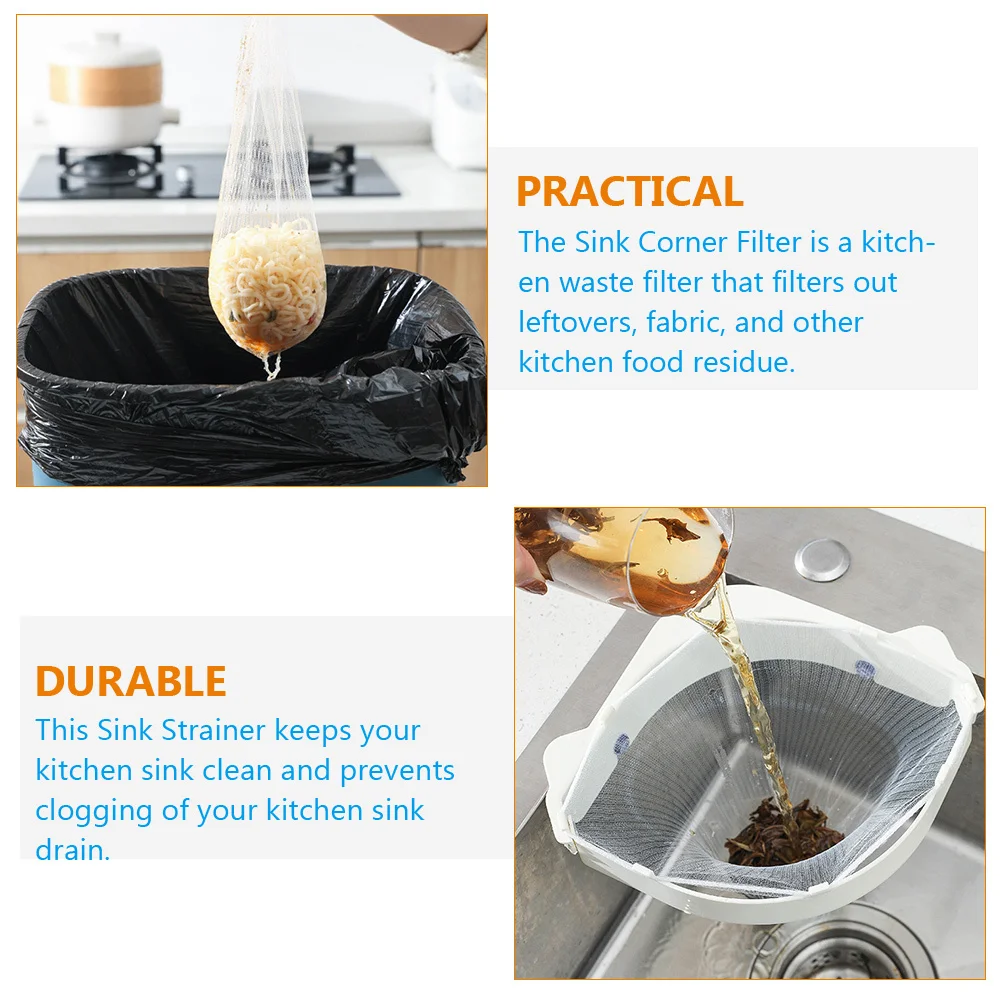 PRACTICAL
The Sink Corner Filter is a kitchen waste filter that filters out leftovers, fabric, and other kitchen food residue.

DURABLE
This Sink Strainer keeps your kitchen sink clean and prevents clogging of your kitchen sink drain.