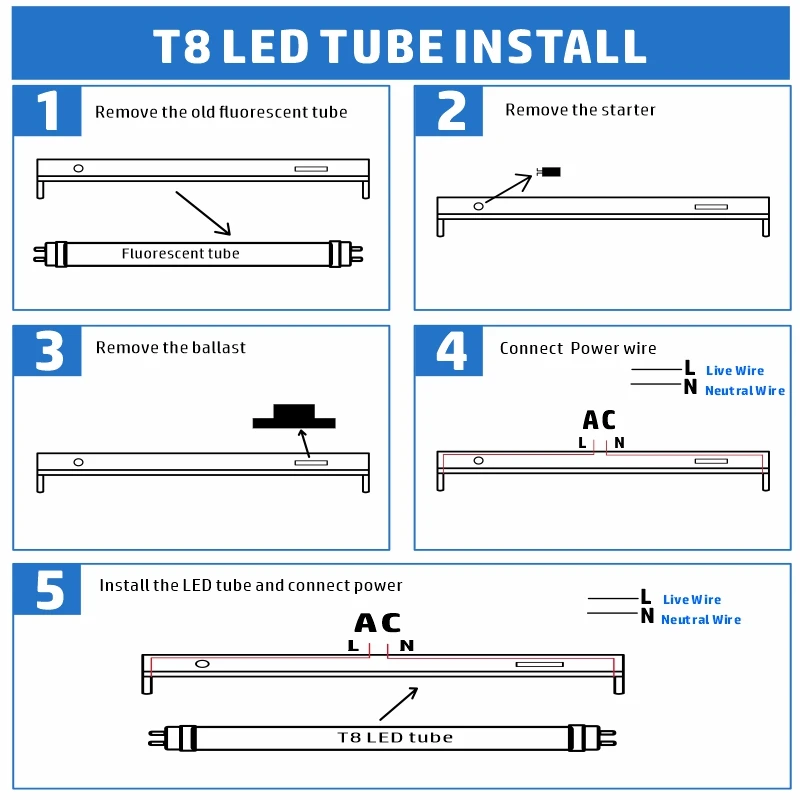 T8 LED TUBE INSTALL

1 Remove the old fluorescent tube

Fluorescent tube

2 Remove the starter

3 Remove the ballast

4 Connect Power wire

L Live Wire
N Neutral Wire

AC
L N

5 Install the LED tube and connect power

L Live Wire
N Neutral Wire

AC
L N

T8 LED tube