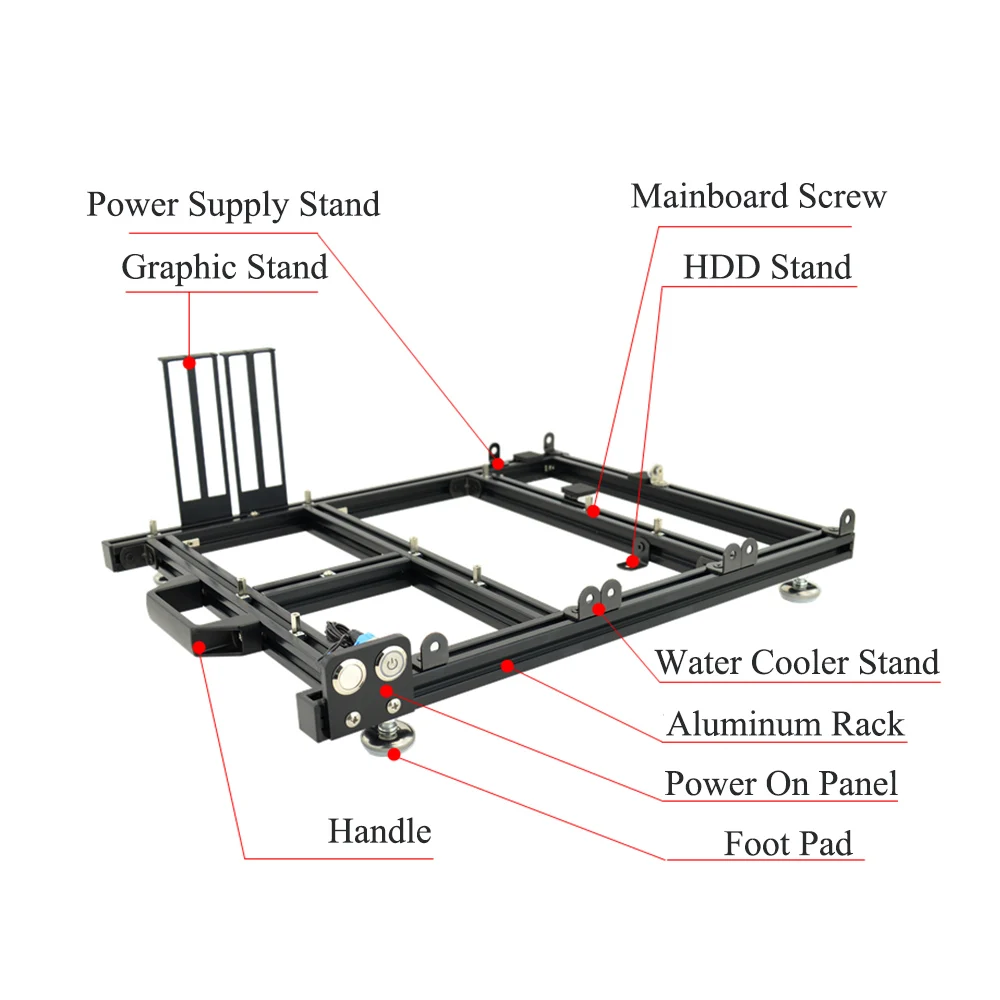 Power Supply Stand

Graphic Stand

Mainboard Screw

HDD Stand

Water Cooler Stand

Aluminum Rack

Power On Panel

Handle

Foot Pad