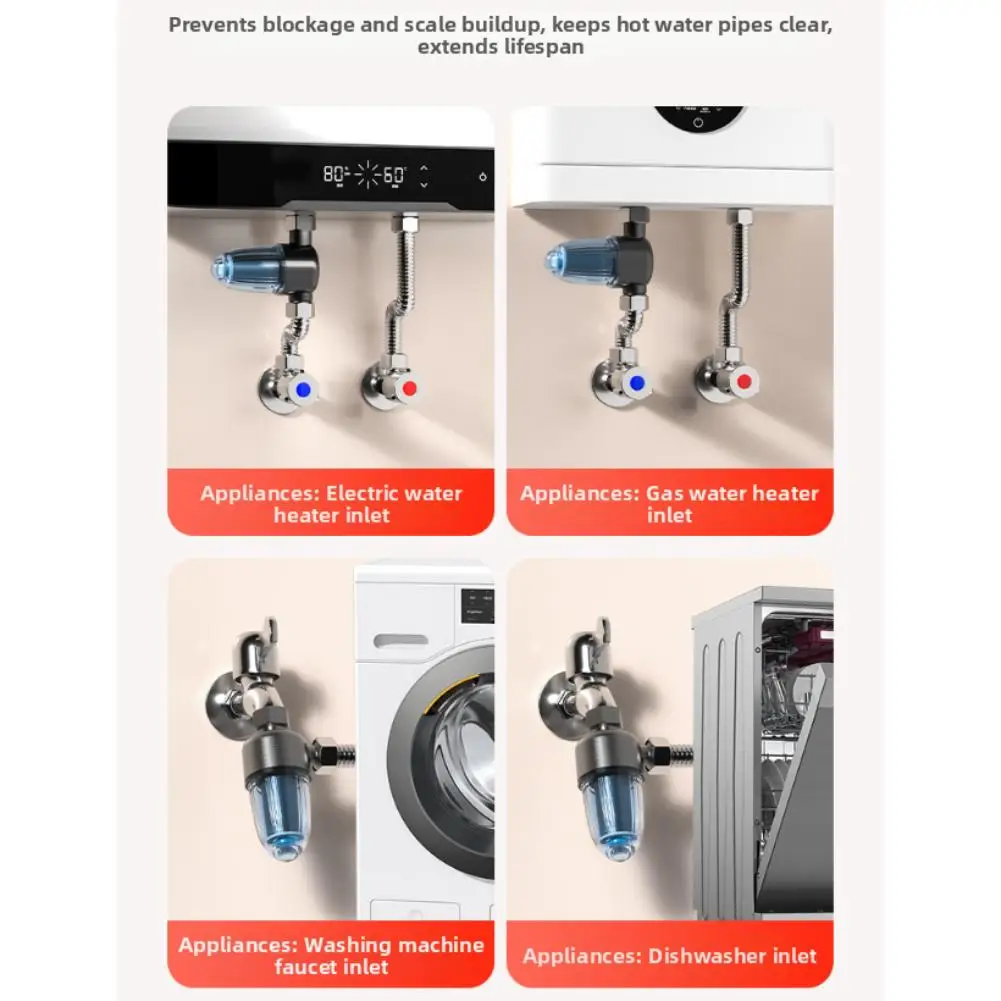 Prevents blockage and scale buildup, keeps hot water pipes clear, extends lifespan

80° 60°

Appliances: Electric water heater inlet

Appliances: Gas water heater inlet

Appliances: Washing machine faucet inlet

Appliances: Dishwasher inlet