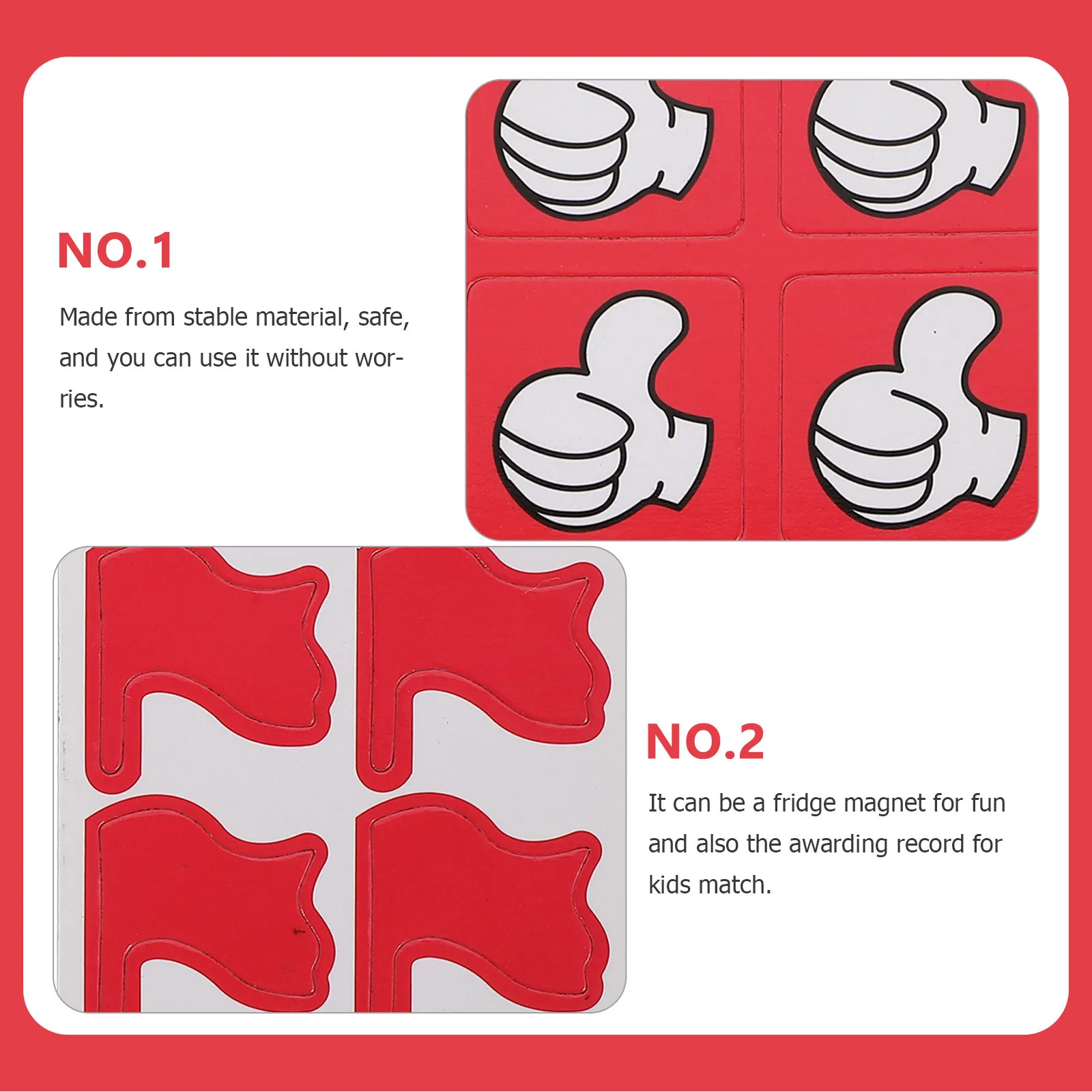 NO.1

Made from stable material, safe, and you can use it without worries.

NO.2

It can be a fridge magnet for fun and also the awarding record for kids match.