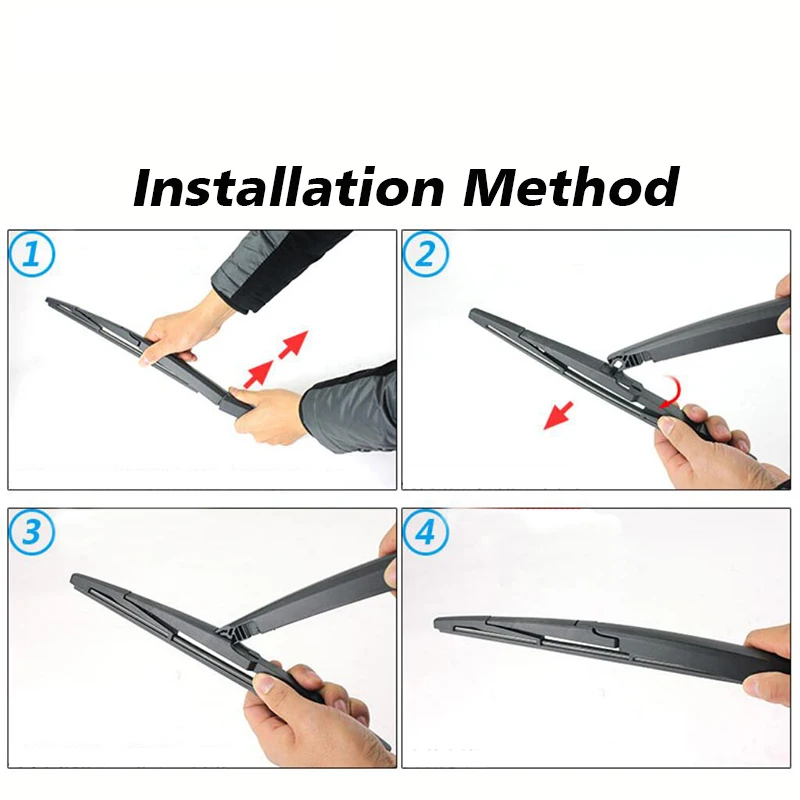 Installation Method

1

2

3

4