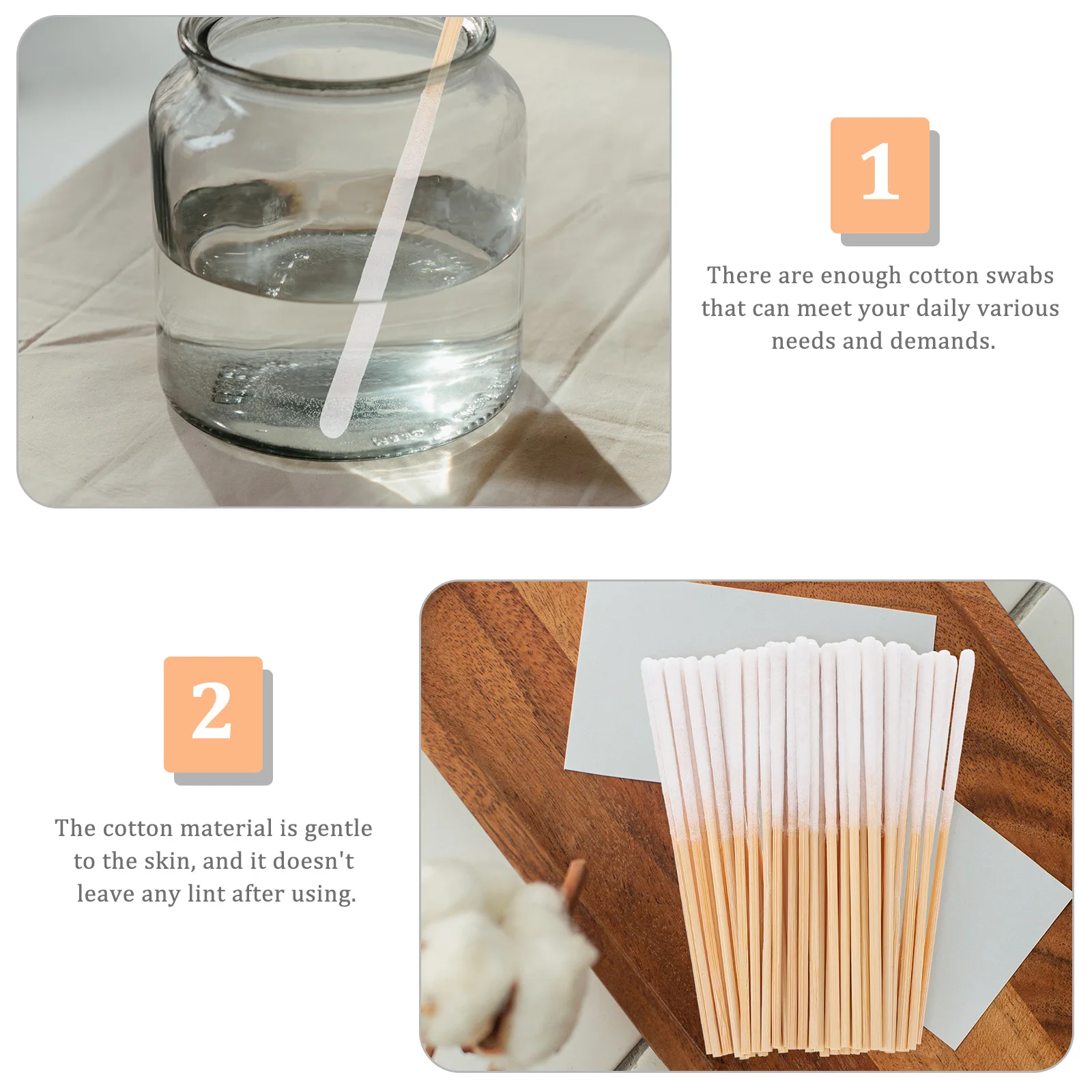 1

There are enough cotton swabs that can meet your daily various needs and demands.

2

The cotton material is gentle to the skin, and it doesn't leave any lint after using.