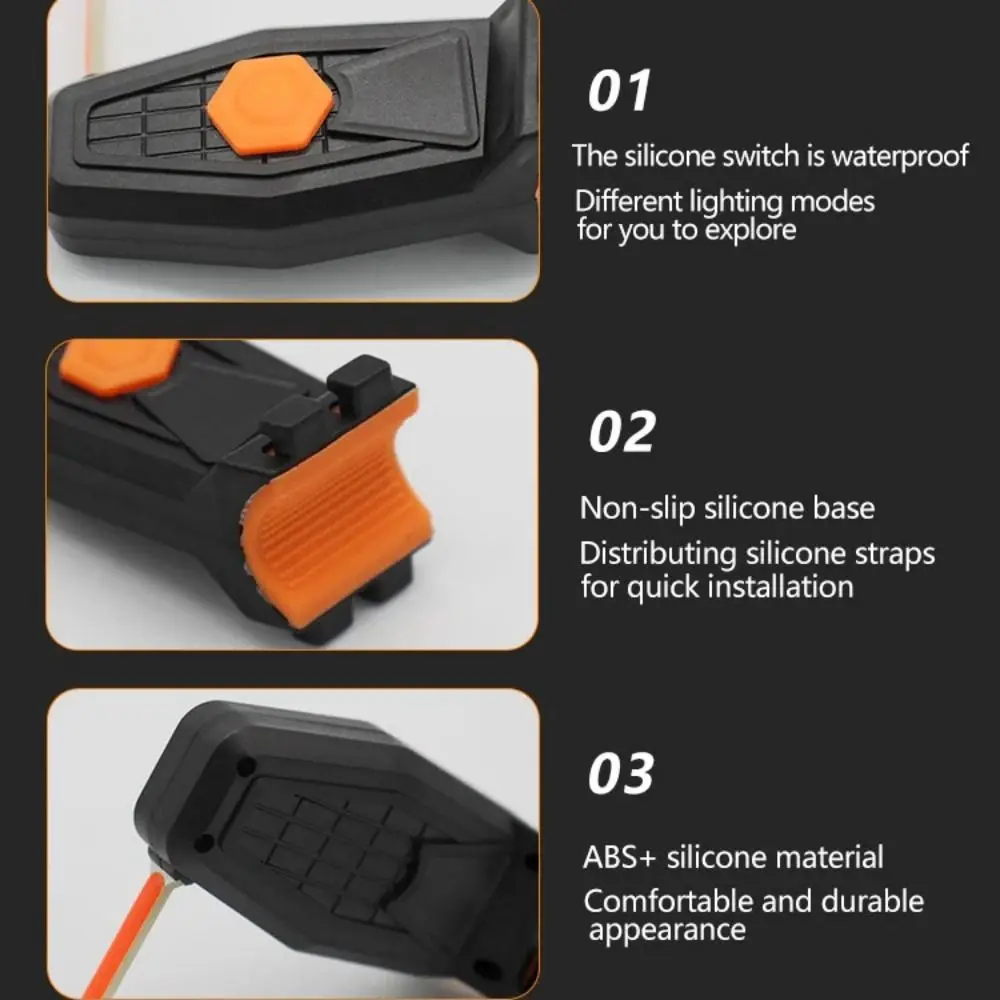 01

The silicone switch is waterproof

Different lighting modes for you to explore

02

Non-slip silicone base

Distributing silicone straps for quick installation

03

ABS+ silicone material

Comfortable and durable appearance