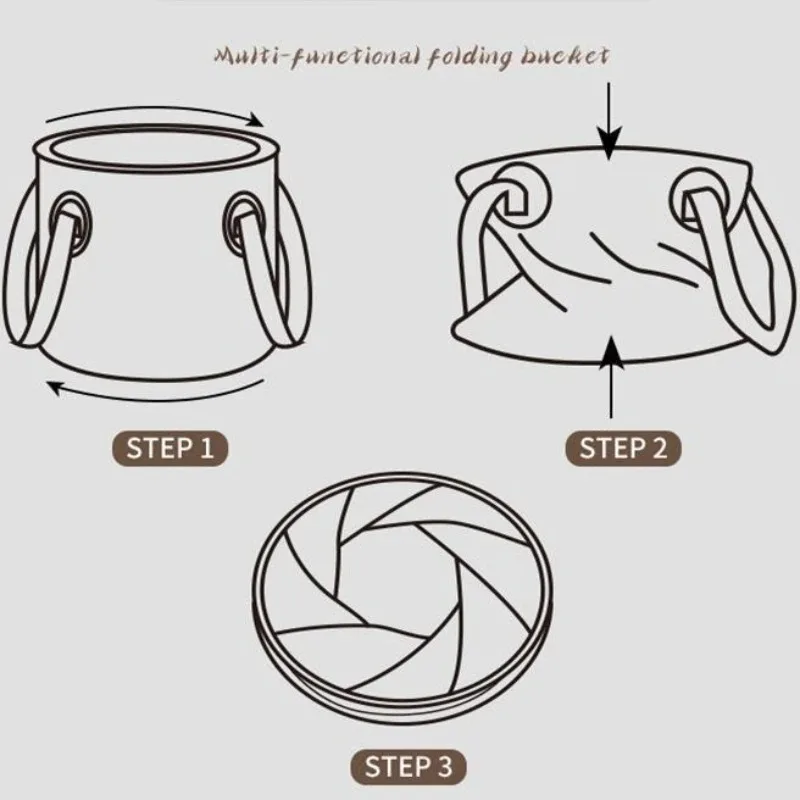 Multi-functional folding bucket

STEP 1

STEP 2

STEP 3