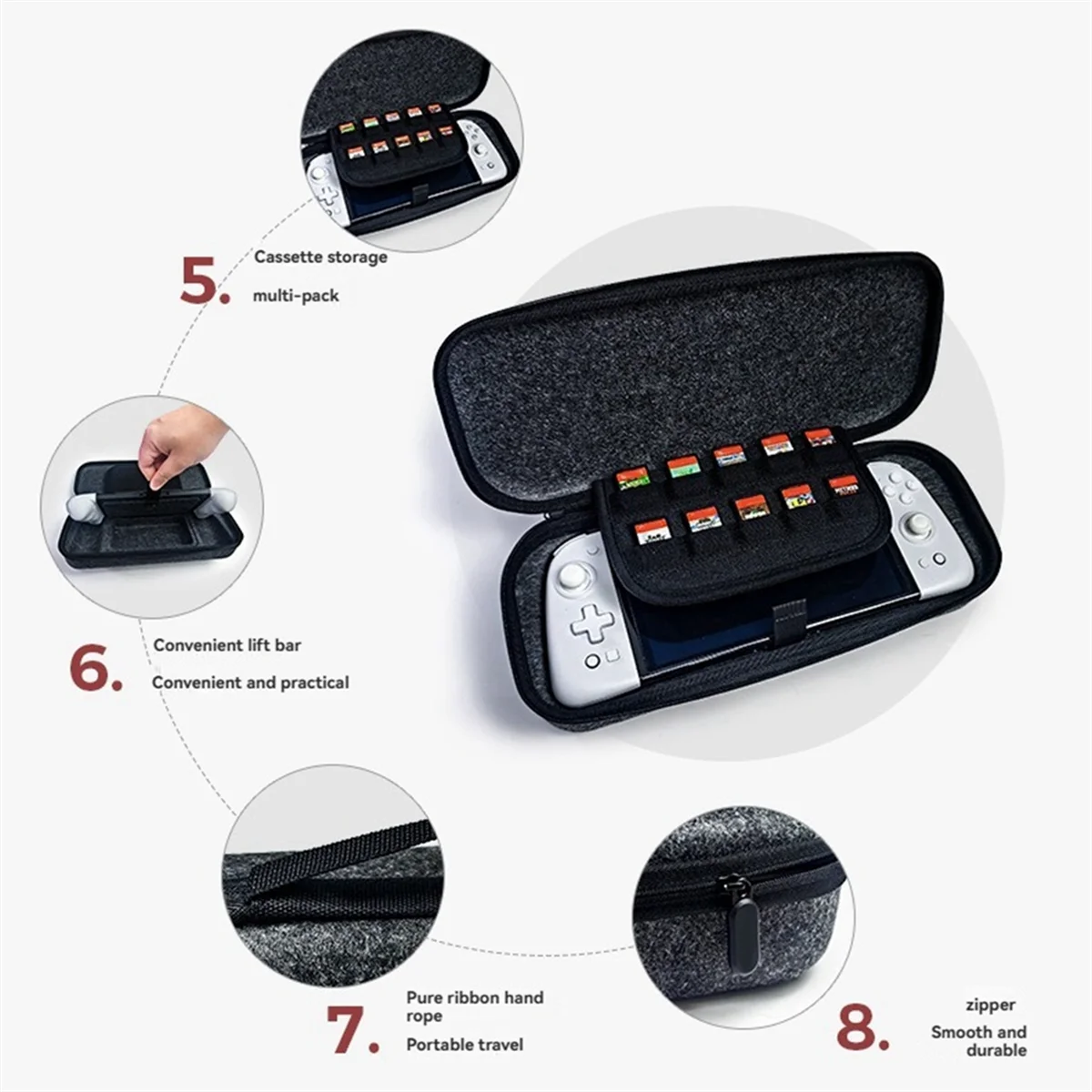 5. Cassette storage
multi-pack

6. Convenient lift bar
Convenient and practical

7. Pure ribbon hand rope
Portable travel

8. zipper
Smooth and durable