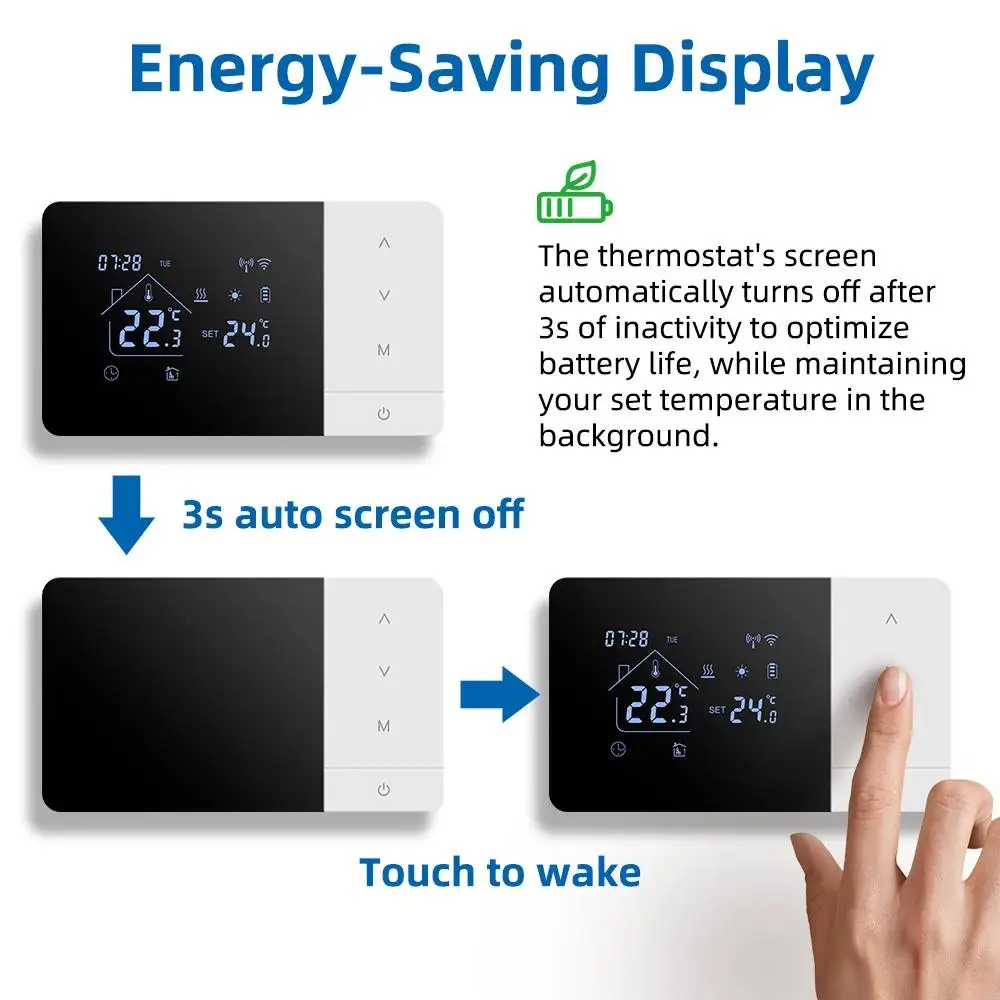 Energy-Saving Display

07:28 TUE
22.3 °C
SET 24.0 °C
M

The thermostat's screen automatically turns off after 3s of inactivity to optimize battery life, while maintaining your set temperature in the background.

3s auto screen off

M

07:28 TUE
22.3 °C
SET 24.0 °C

Touch to wake