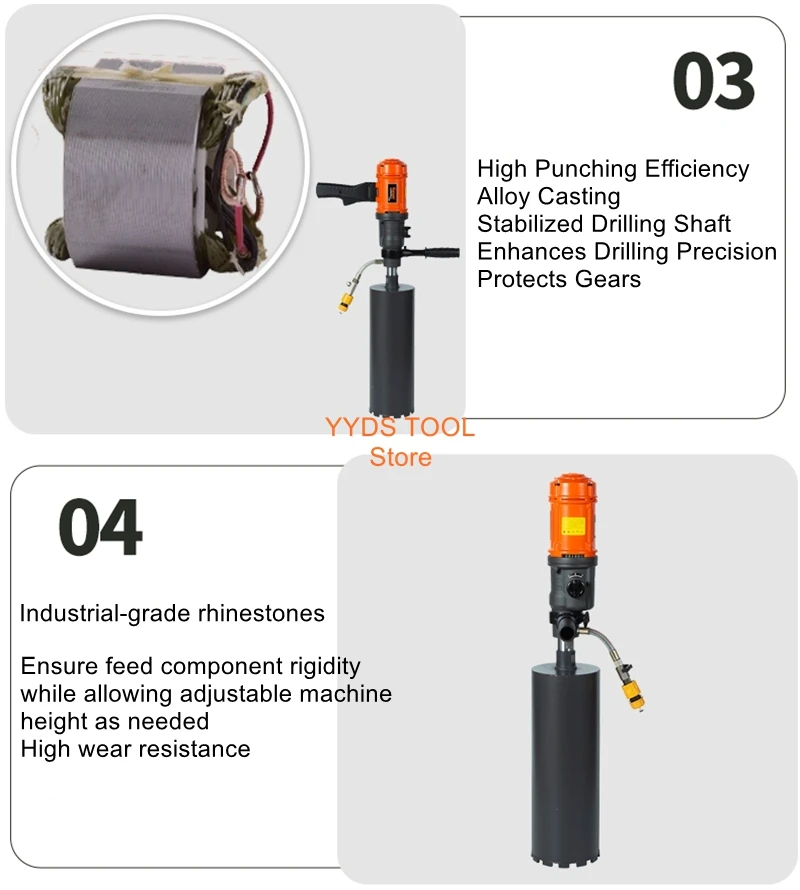 03

High Punching Efficiency
Alloy Casting
Stabilized Drilling Shaft
Enhances Drilling Precision
Protects Gears

YYDS TOOL
Store

04

Industrial-grade rhinestones

Ensure feed component rigidity while allowing adjustable machine height as needed
High wear resistance