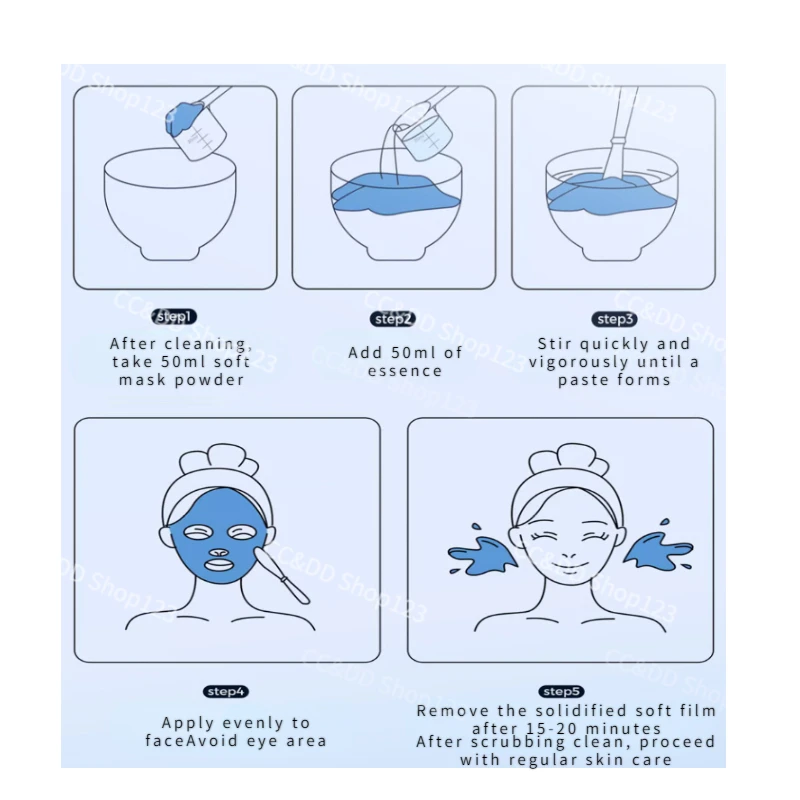 step1
After cleaning, take 50ml soft mask powder

step2
Add 50ml of essence

step3
Stir quickly and vigorously until a paste forms

step4
Apply evenly to faceAvoid eye area

step5
Remove the solidified soft film after 15-20 minutes
After scrubbing clean, proceed with regular skin care

CC&DD Shop123