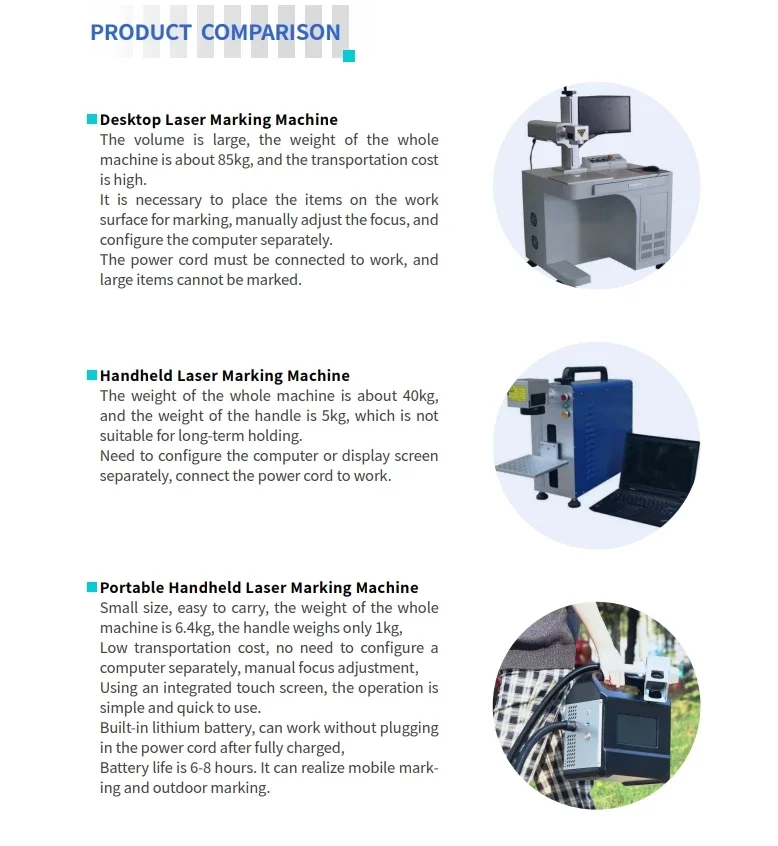 PRODUCT COMPARISON

Desktop Laser Marking Machine
The volume is large, the weight of the whole machine is about 85kg, and the transportation cost is high.
It is necessary to place the items on the work surface for marking, manually adjust the focus, and configure the computer separately.
The power cord must be connected to work, and large items cannot be marked.

Handheld Laser Marking Machine
The weight of the whole machine is about 40kg, and the weight of the handle is 5kg, which is not suitable for long-term holding.
Need to configure the computer or display screen separately, connect the power cord to work.

Portable Handheld Laser Marking Machine
Small size, easy to carry, the weight of the whole machine is 6.4kg, the handle weighs only 1kg,
Low transportation cost, no need to configure a computer separately, manual focus adjustment,
Using an integrated touch screen, the operation is simple and quick to use.
Built-in lithium battery, can work without plugging in the power cord after fully charged,
Battery life is 6-8 hours. It can realize mobile marking and outdoor marking.