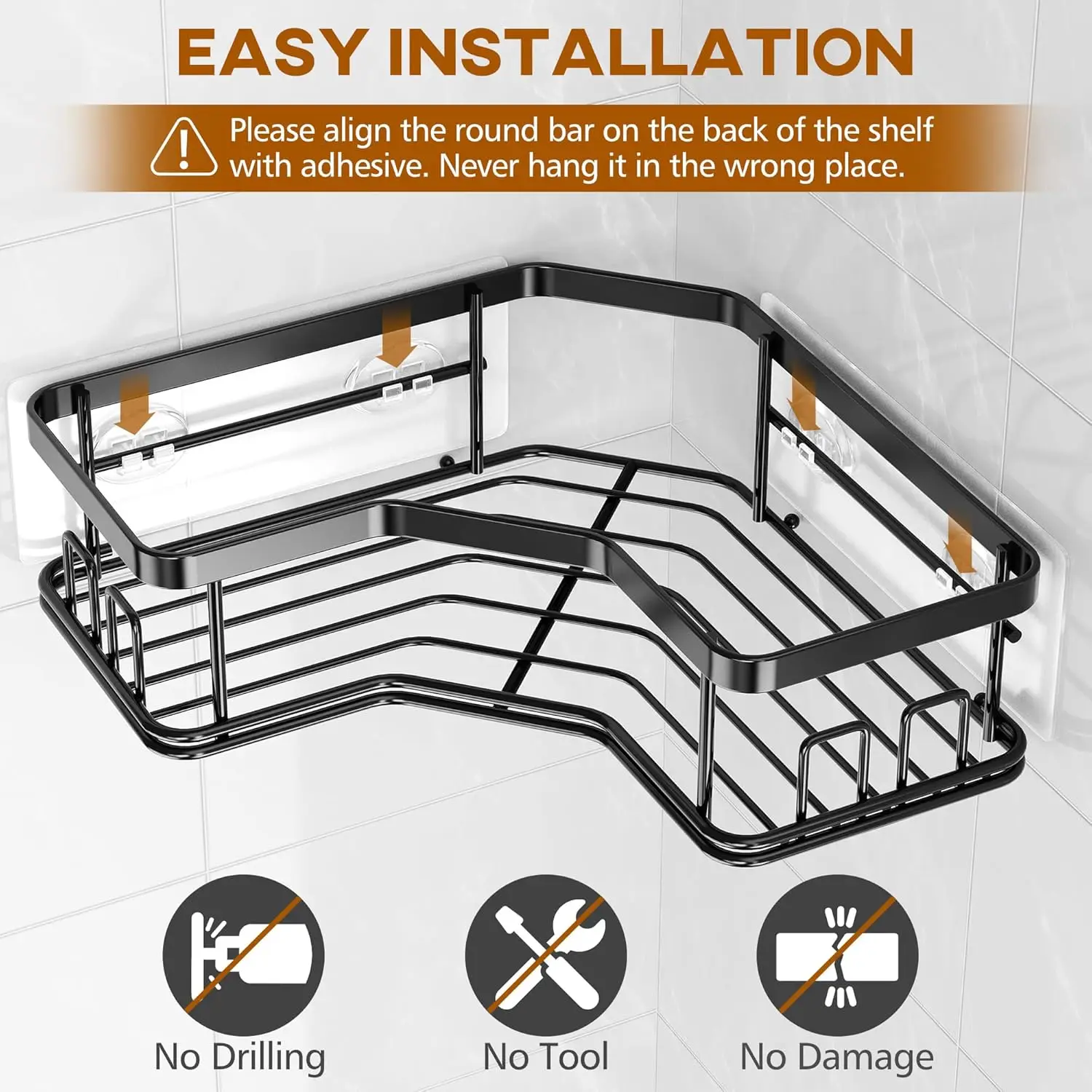 EASY INSTALLATION

Please align the round bar on the back of the shelf with adhesive. Never hang it in the wrong place.

No Drilling

No Tool

No Damage